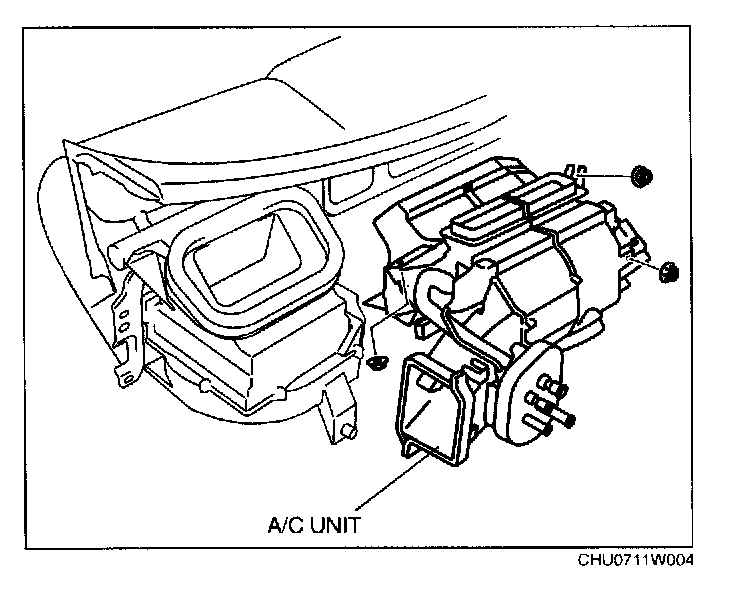 A/C UNIT

CHU0711W004