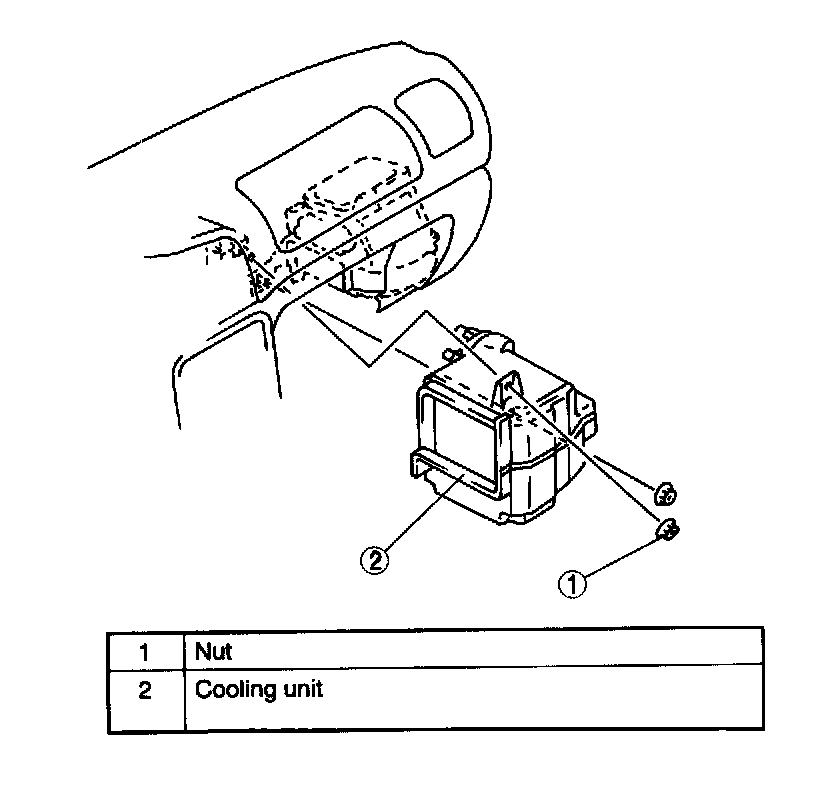 ②

①

| 1 | Nut |
|---|---|
| 2 | Cooling unit |