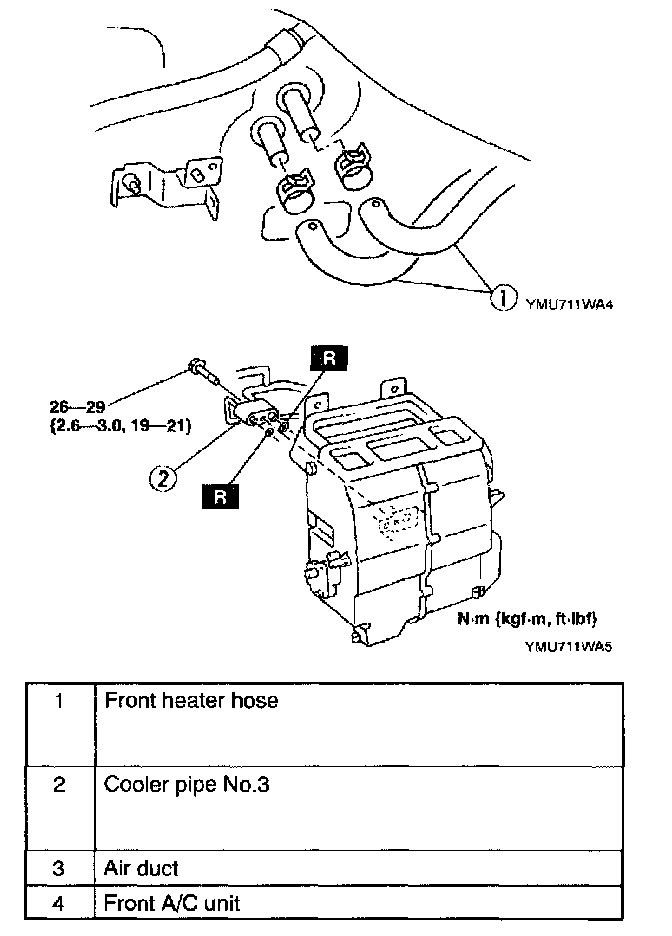 1 YMU711WA4

R
26—29
{2.6—3.0, 19—21}
2
R
N·m {kgf·m, ft·lbf}
YMU711WA5

| 1 | Front heater hose |
|---|---|
| 2 | Cooler pipe No.3 |
| 3 | Air duct |
| 4 | Front A/C unit |