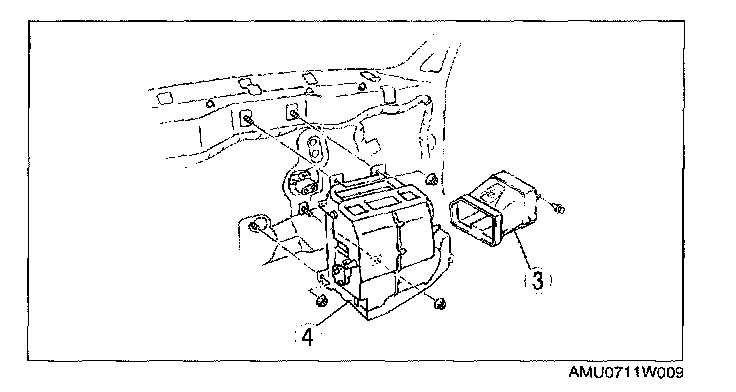 3

4

AMU0711W009