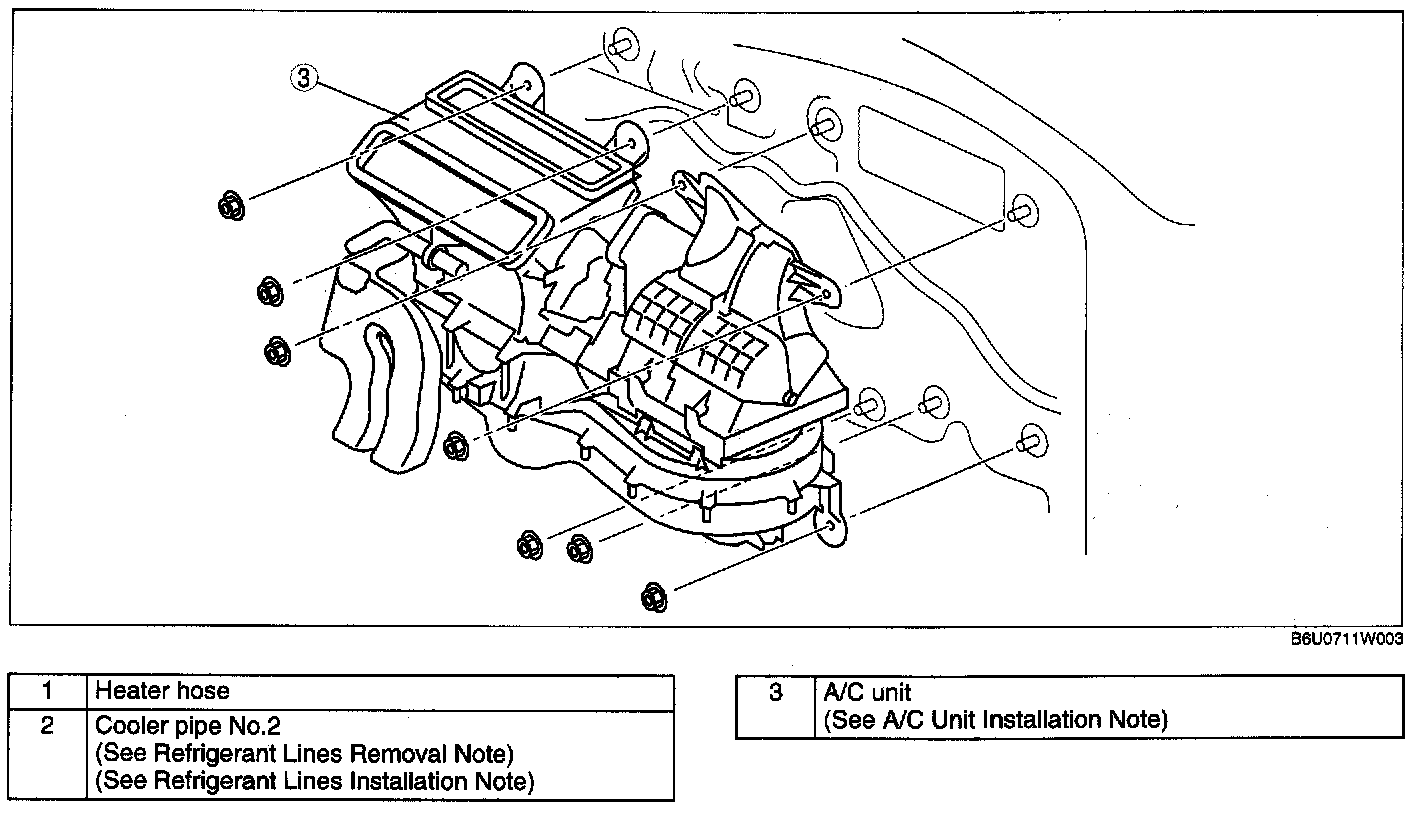 3

B6U0711W003

| 1 | Heater hose |
|---|---|
| 2 | Cooler pipe No.2 (See Refrigerant Lines Removal Note) (See Refrigerant Lines Installation Note) |

| 3 | A/C unit (See A/C Unit Installation Note) |
|---|---|