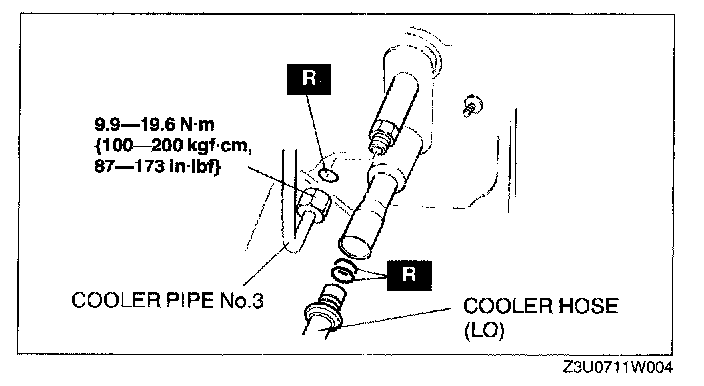 R

9.9—19.6 N·m {100—200 kgf·cm, 87—173 in·lbf}

R

COOLER PIPE No.3

COOLER HOSE (LO)

Z3U0711W004