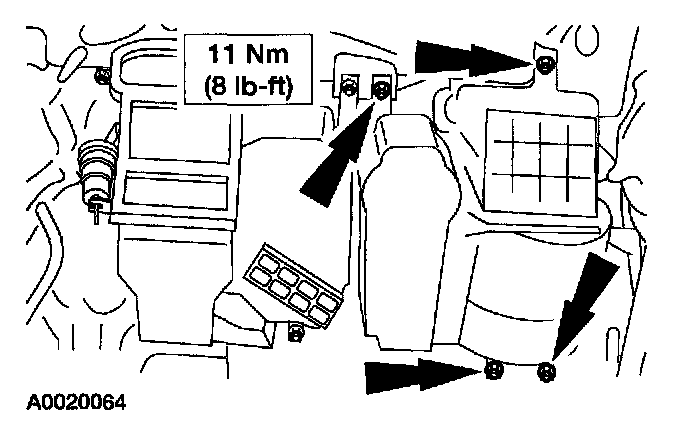 11 Nm
(8 lb-ft)

A0020064