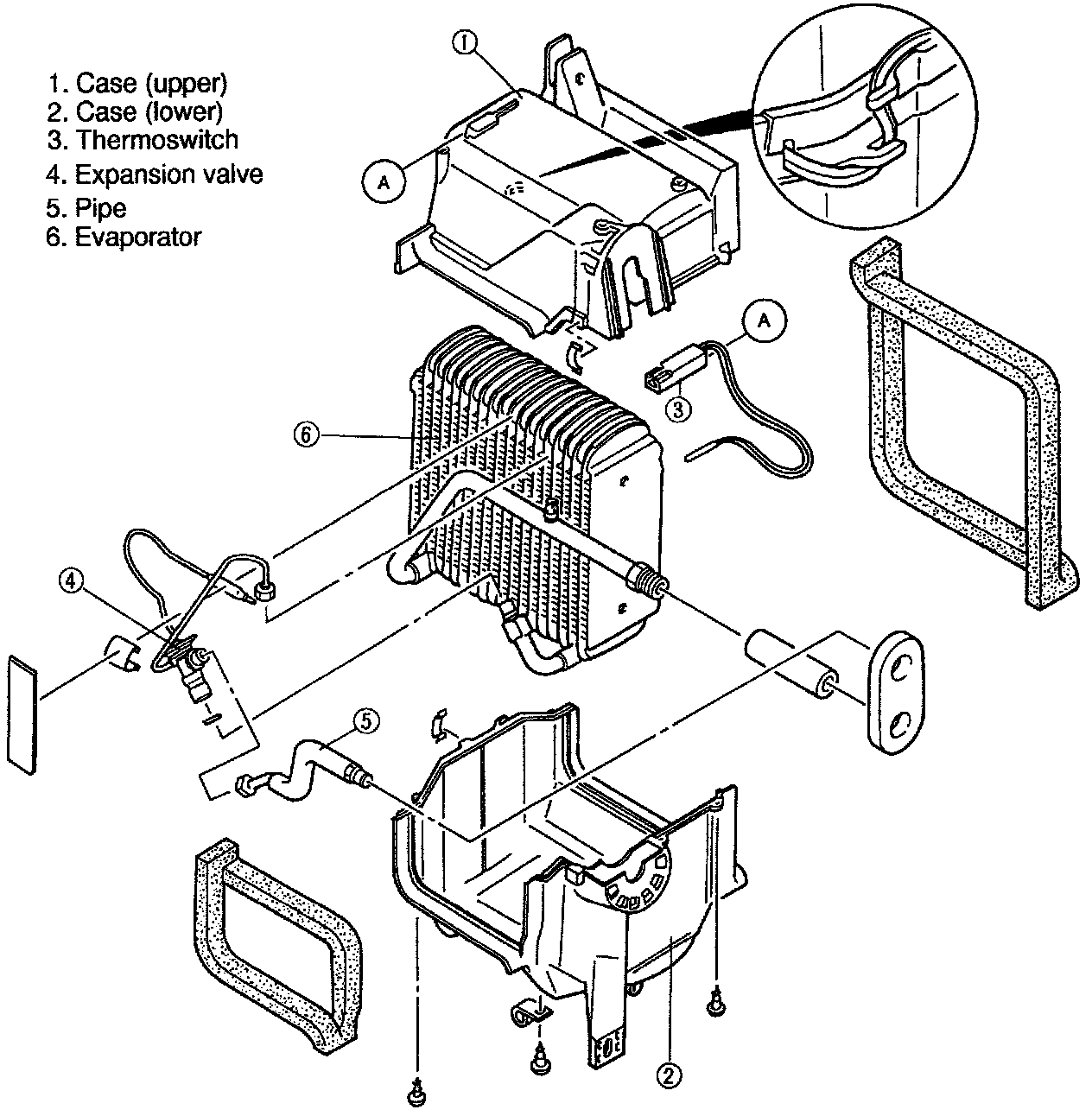 1. Case (upper)
2. Case (lower)
3. Thermoswitch
4. Expansion valve
5. Pipe
6. Evaporator

1
A
A
3
6
4
5
2