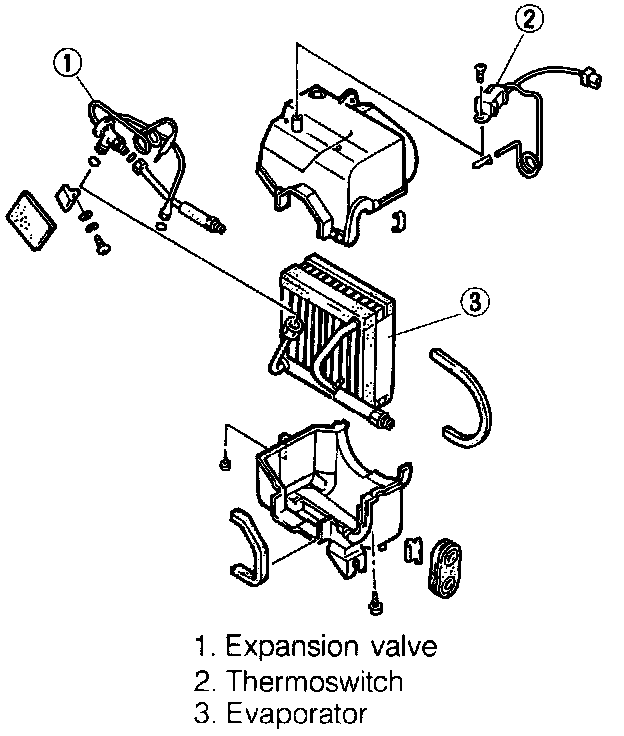 1

2

3

1. Expansion valve
2. Thermoswitch
3. Evaporator