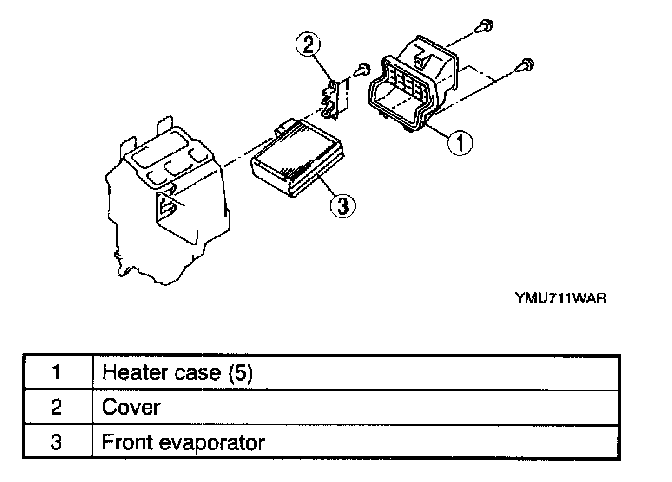 2

1

3

YMU711WAR

| 1 | Heater case (5) |
|---|---|
| 2 | Cover |
| 3 | Front evaporator |