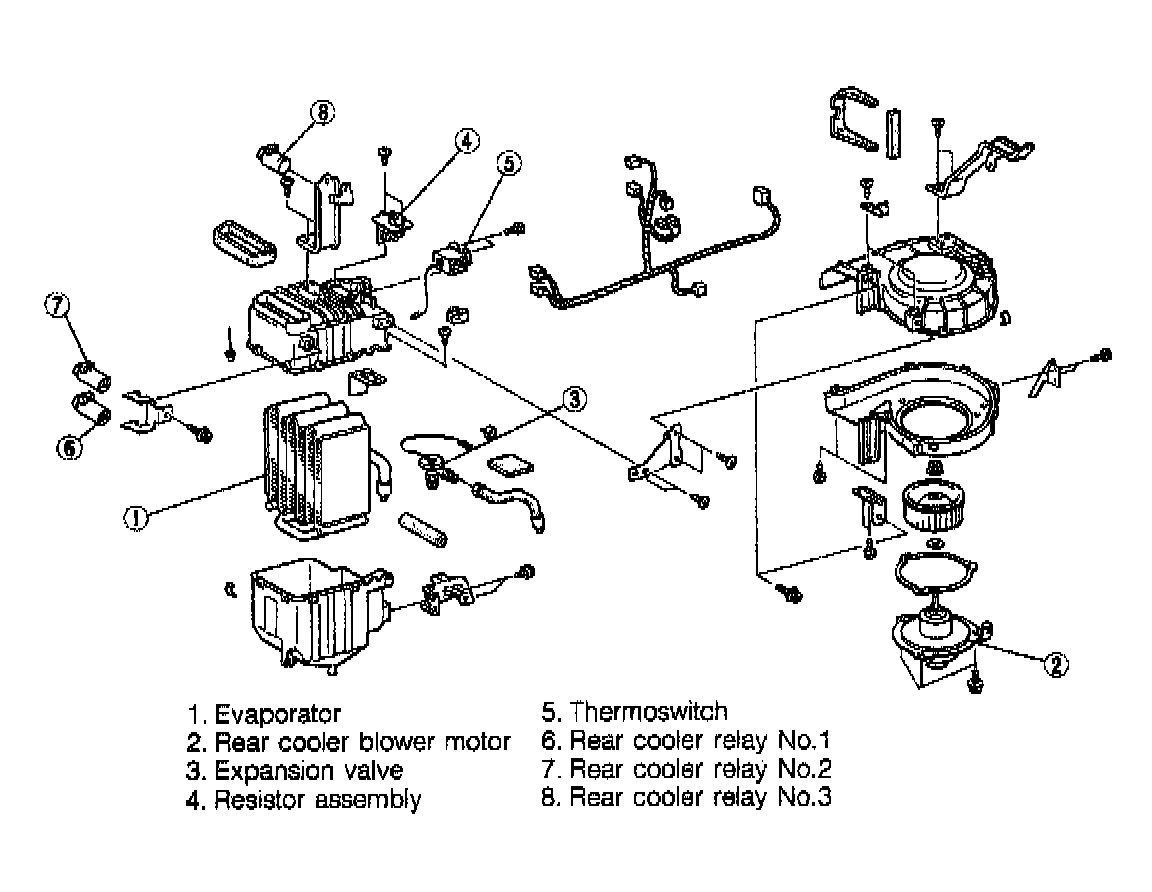 8
4
5
7
6
3
1
2

1. Evaporator
2. Rear cooler blower motor
3. Expansion valve
4. Resistor assembly

5. Thermoswitch
6. Rear cooler relay No.1
7. Rear cooler relay No.2
8. Rear cooler relay No.3