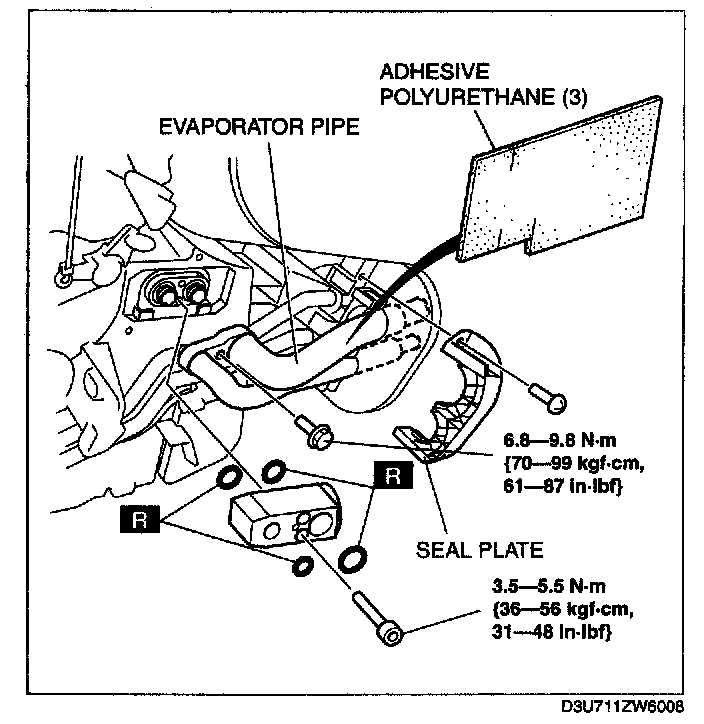 ADHESIVE POLYURETHANE (3)

EVAPORATOR PIPE

6.8—9.8 N·m {70—99 kgf·cm, 61—87 in·lbf}

R

R

SEAL PLATE

3.5—5.5 N·m {36—56 kgf·cm, 31—48 in·lbf}

D3U711ZW6008