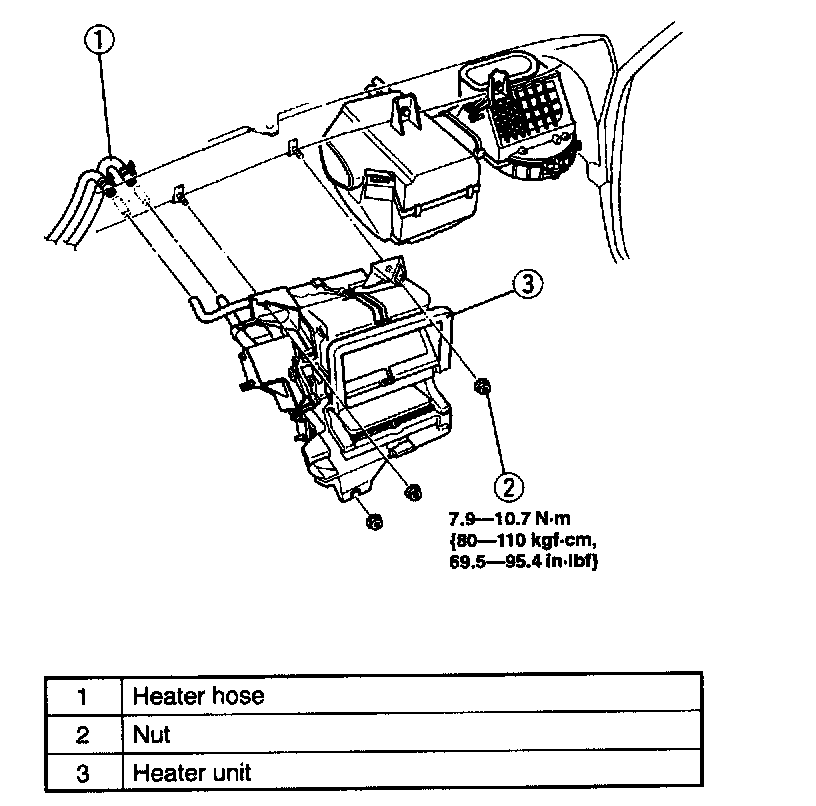 1

3

2

7.9—10.7 N·m {80—110 kgf·cm, 69.5—95.4 in·lbf}

| 1 | Heater hose |
|---|---|
| 2 | Nut |
| 3 | Heater unit |