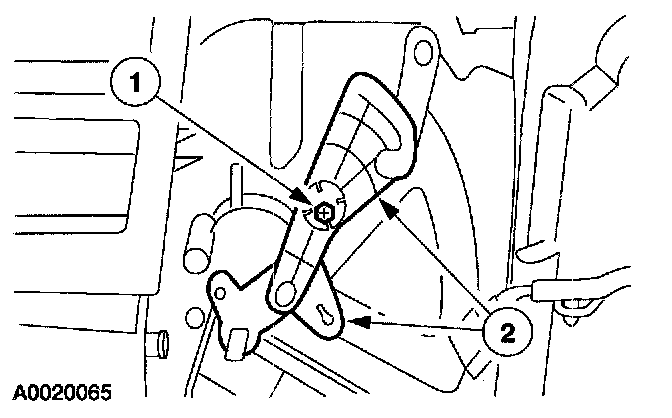 1
2
A0020065