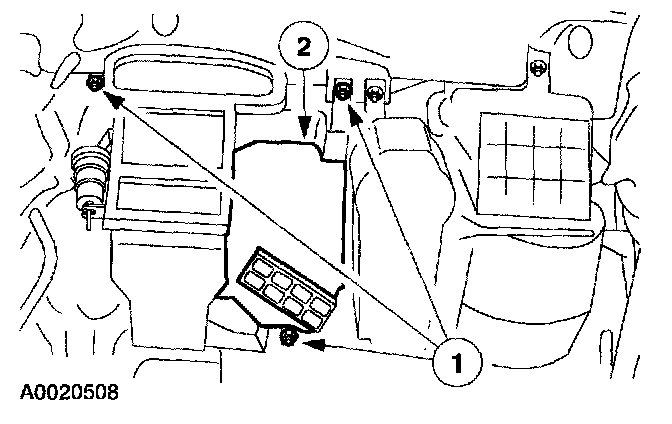 2

1

A0020508