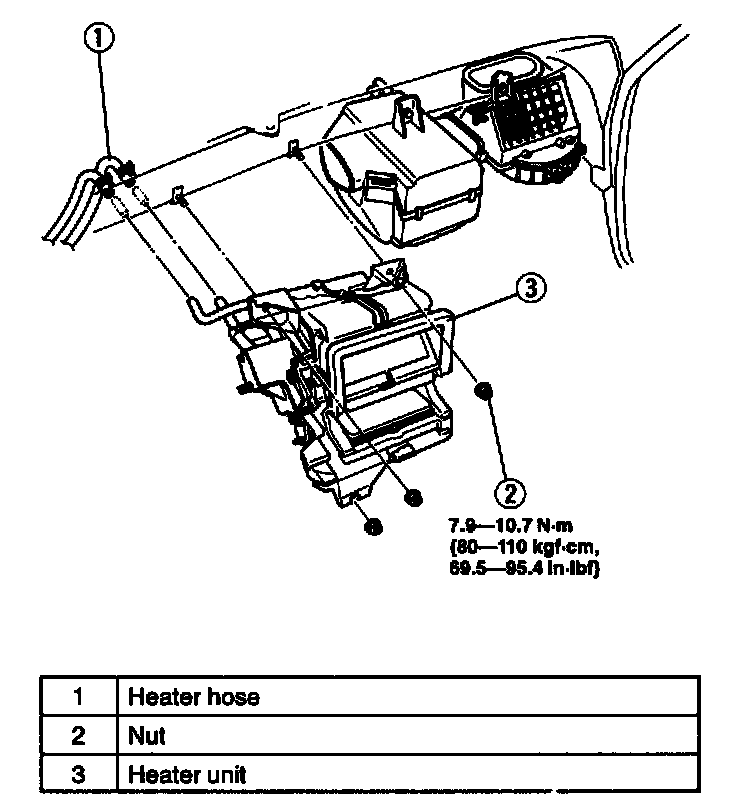 1

3

2

7.9—10.7 N·m {80—110 kgf·cm, 69.5—95.4 in·lbf}

| 1 | Heater hose |
|---|---|
| 2 | Nut |
| 3 | Heater unit |