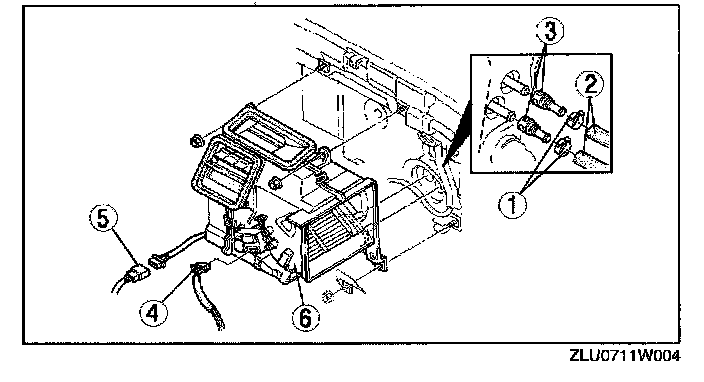 3
2
1
5
4
6
ZLU0711W004