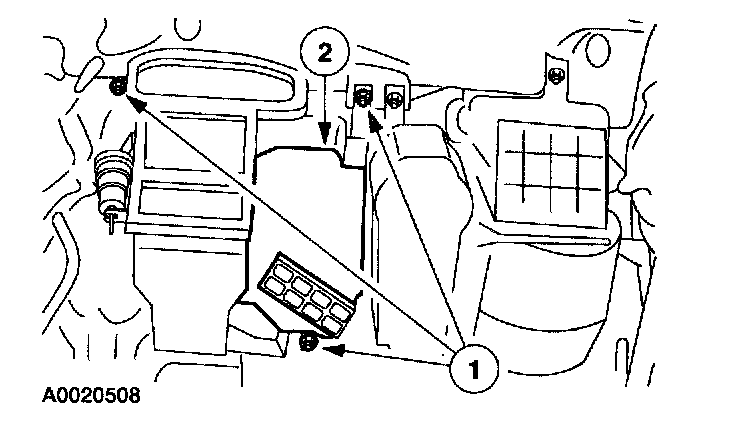 2
1
A0020508