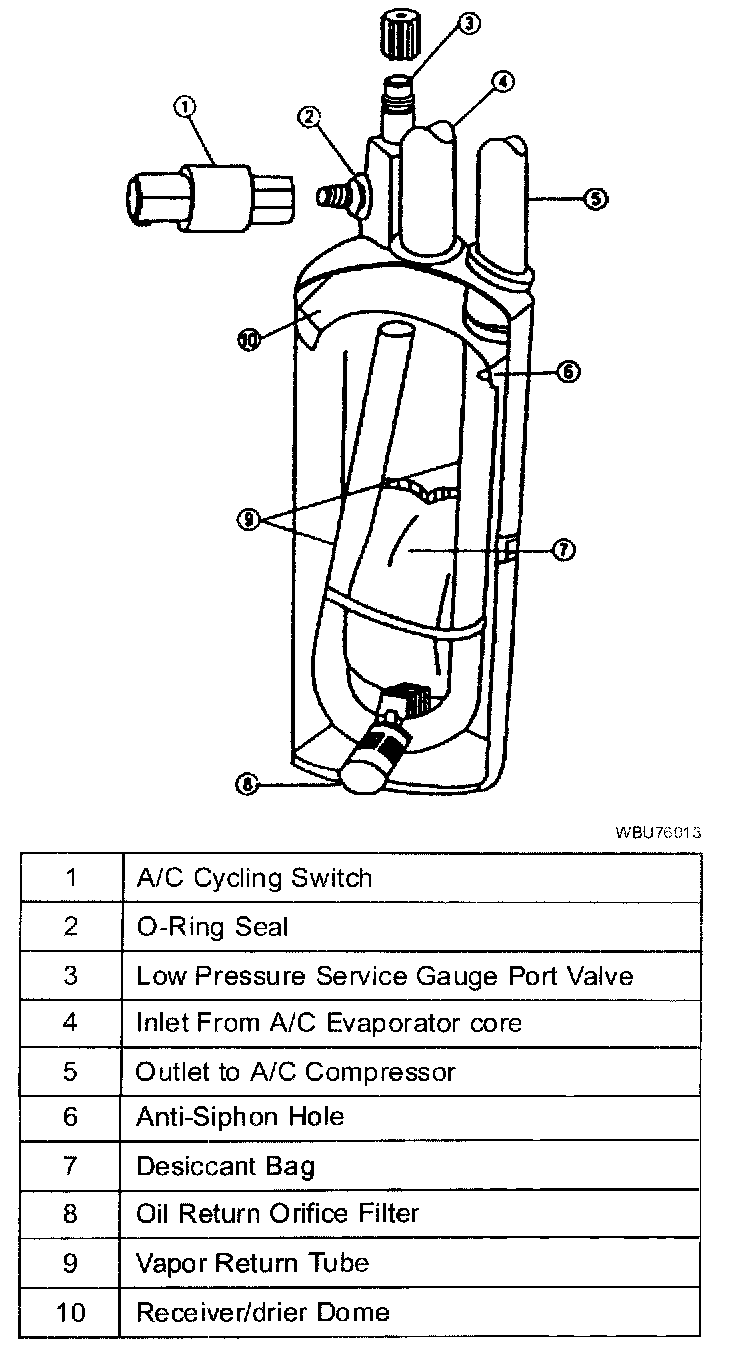 1
2
3
4
5
10
6
9
7
8

WBU76013

| 1 | A/C Cycling Switch |
|---|---|
| 2 | O-Ring Seal |
| 3 | Low Pressure Service Gauge Port Valve |
| 4 | Inlet From A/C Evaporator core |
| 5 | Outlet to A/C Compressor |
| 6 | Anti-Siphon Hole |
| 7 | Desiccant Bag |
| 8 | Oil Return Orifice Filter |
| 9 | Vapor Return Tube |
| 10 | Receiver/drier Dome |