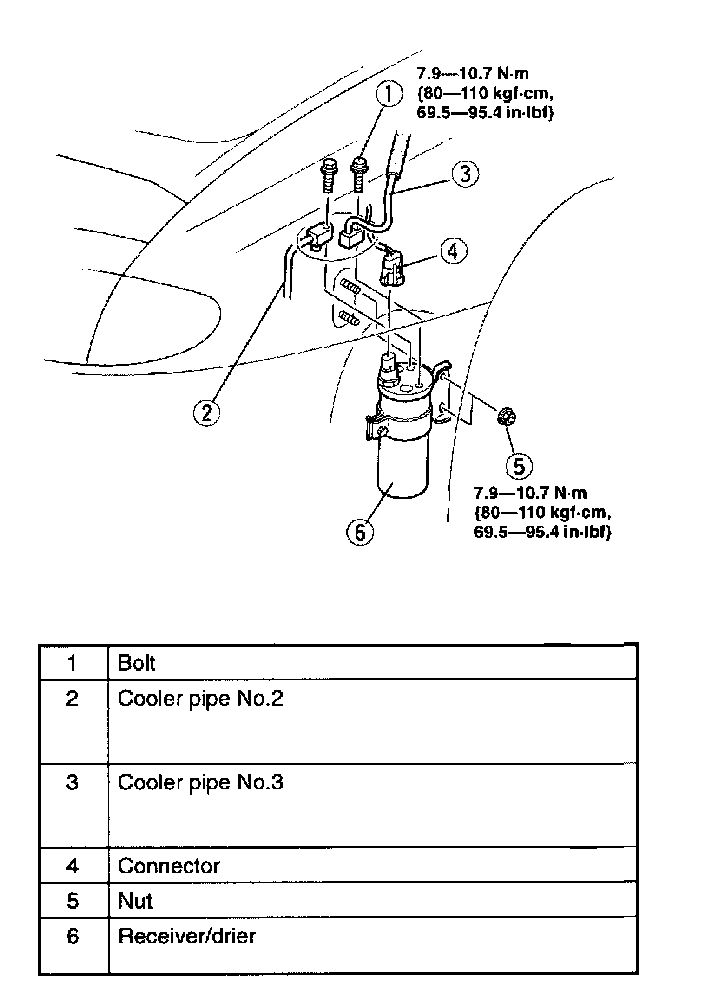 7.9—10.7 N·m {80—110 kgf·cm, 69.5—95.4 in·lbf}

①

③

④

②

⑤

7.9—10.7 N·m {80—110 kgf·cm, 69.5—95.4 in·lbf}

⑥

| 1 | Bolt |
|---|---|
| 2 | Cooler pipe No.2 |
| 3 | Cooler pipe No.3 |
| 4 | Connector |
| 5 | Nut |
| 6 | Receiver/drier |