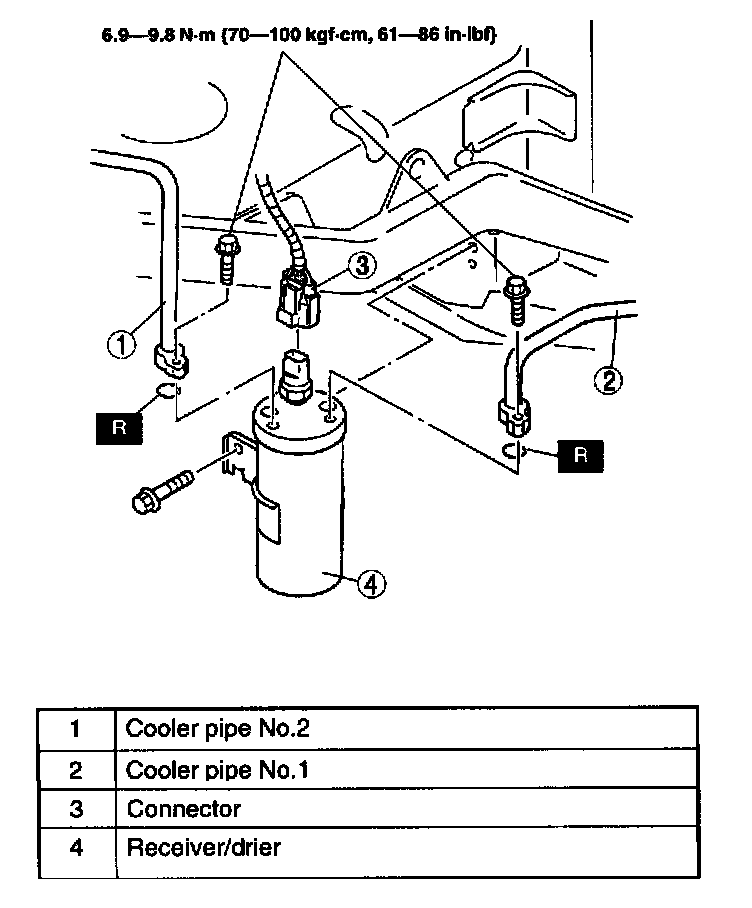 6.9—9.8 N·m {70—100 kgf·cm, 61—86 in·lbf}

3

1

2

R

R

4

| 1 | Cooler pipe No.2 |
|---|---|
| 2 | Cooler pipe No.1 |
| 3 | Connector |
| 4 | Receiver/drier |