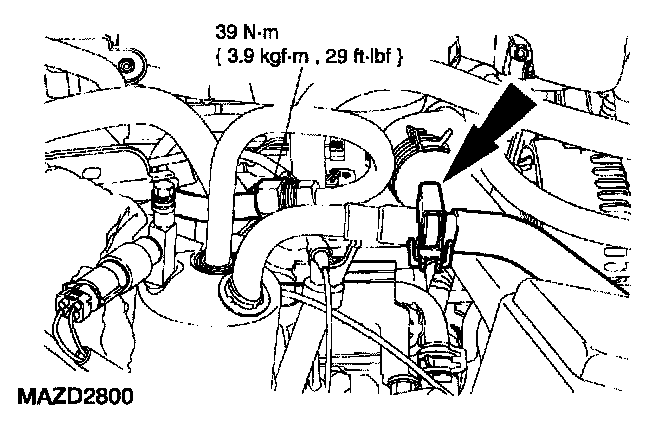 39 N·m
{ 3.9 kgf·m , 29 ft·lbf }

MAZD2800