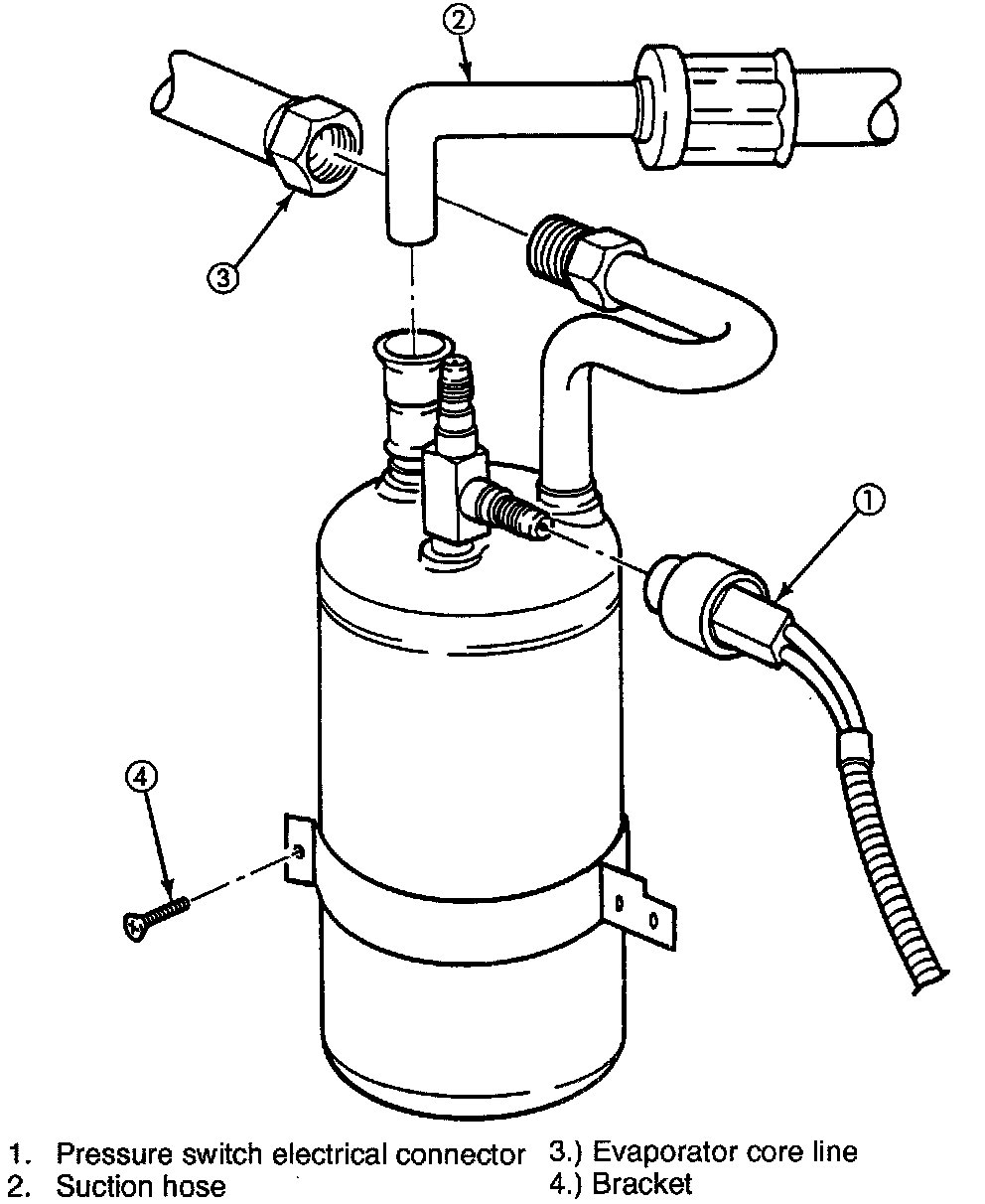 2

3

1

4

1. Pressure switch electrical connector
2. Suction hose

3.) Evaporator core line
4.) Bracket