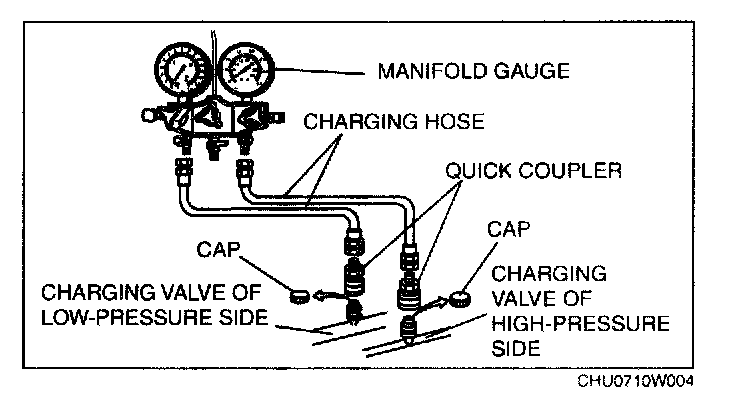 MANIFOLD GAUGE

CHARGING HOSE

QUICK COUPLER

CAP

CAP

CHARGING VALVE OF LOW-PRESSURE SIDE

CHARGING VALVE OF HIGH-PRESSURE SIDE

CHU0710W004