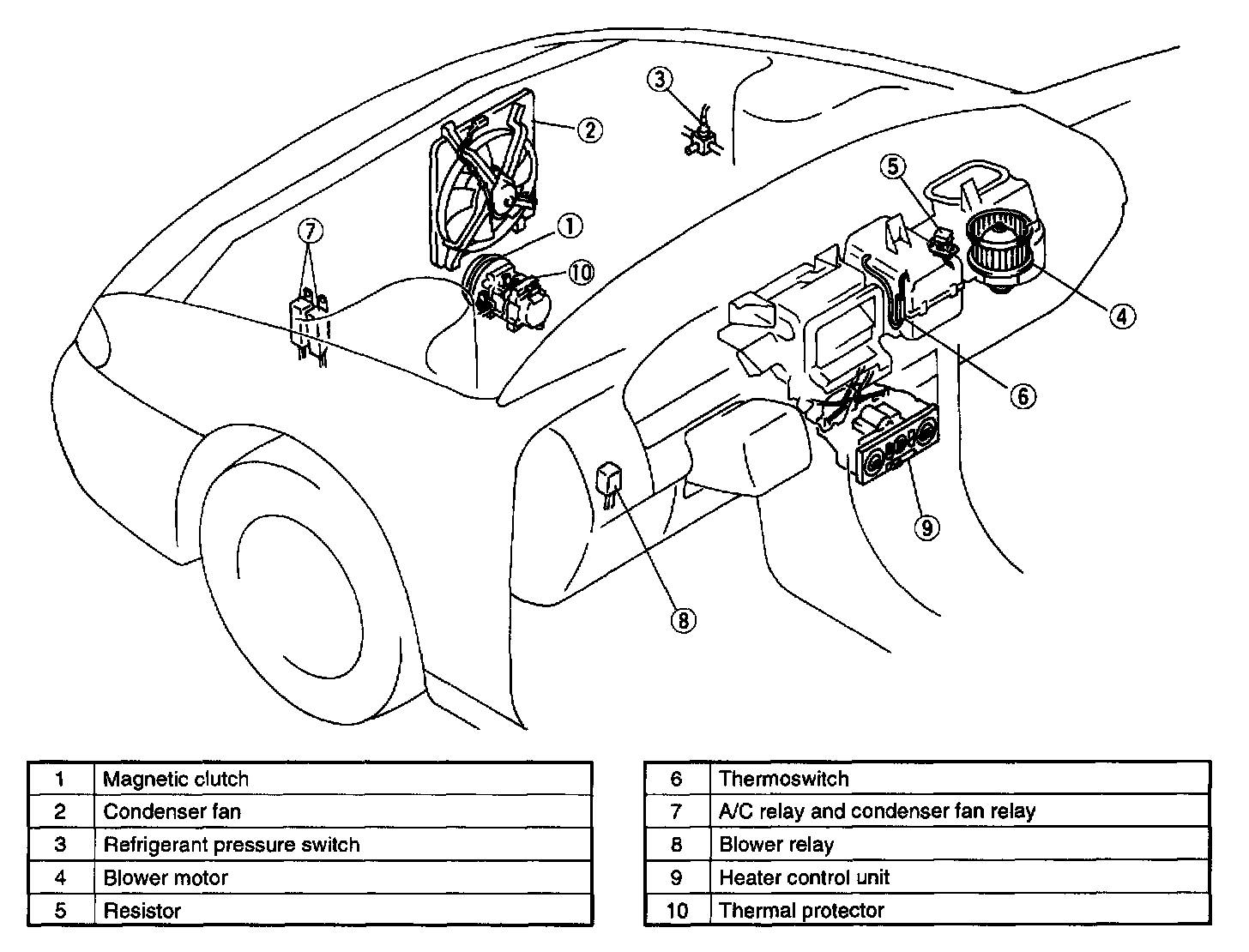 3
2
5
1
7
10
4
6
9
8

| 1 | Magnetic clutch |
|---|---|
| 2 | Condenser fan |
| 3 | Refrigerant pressure switch |
| 4 | Blower motor |
| 5 | Resistor |

| 6 | Thermoswitch |
|---|---|
| 7 | A/C relay and condenser fan relay |
| 8 | Blower relay |
| 9 | Heater control unit |
| 10 | Thermal protector |