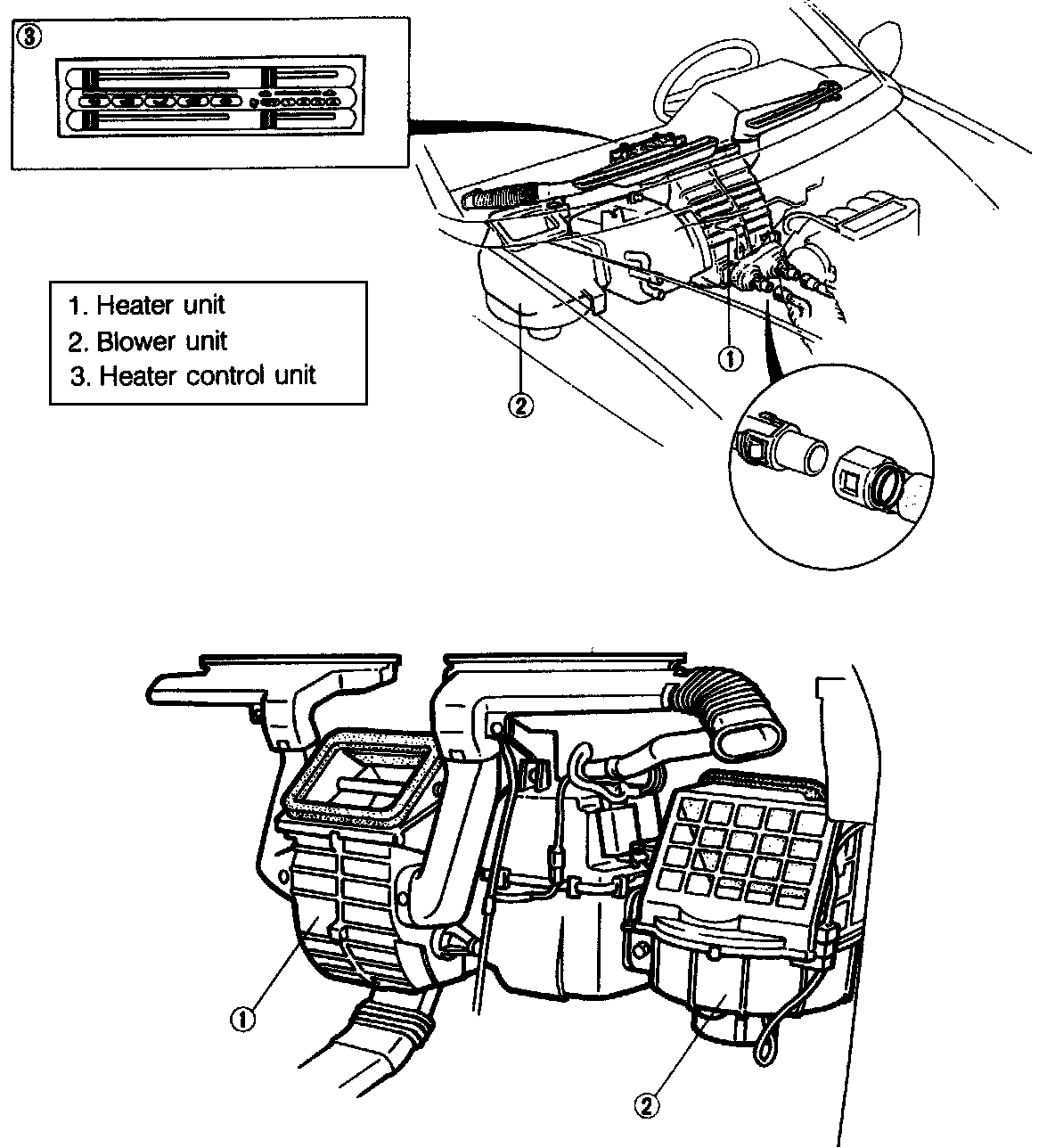 ③

1. Heater unit
2. Blower unit
3. Heater control unit

①

②

①

②