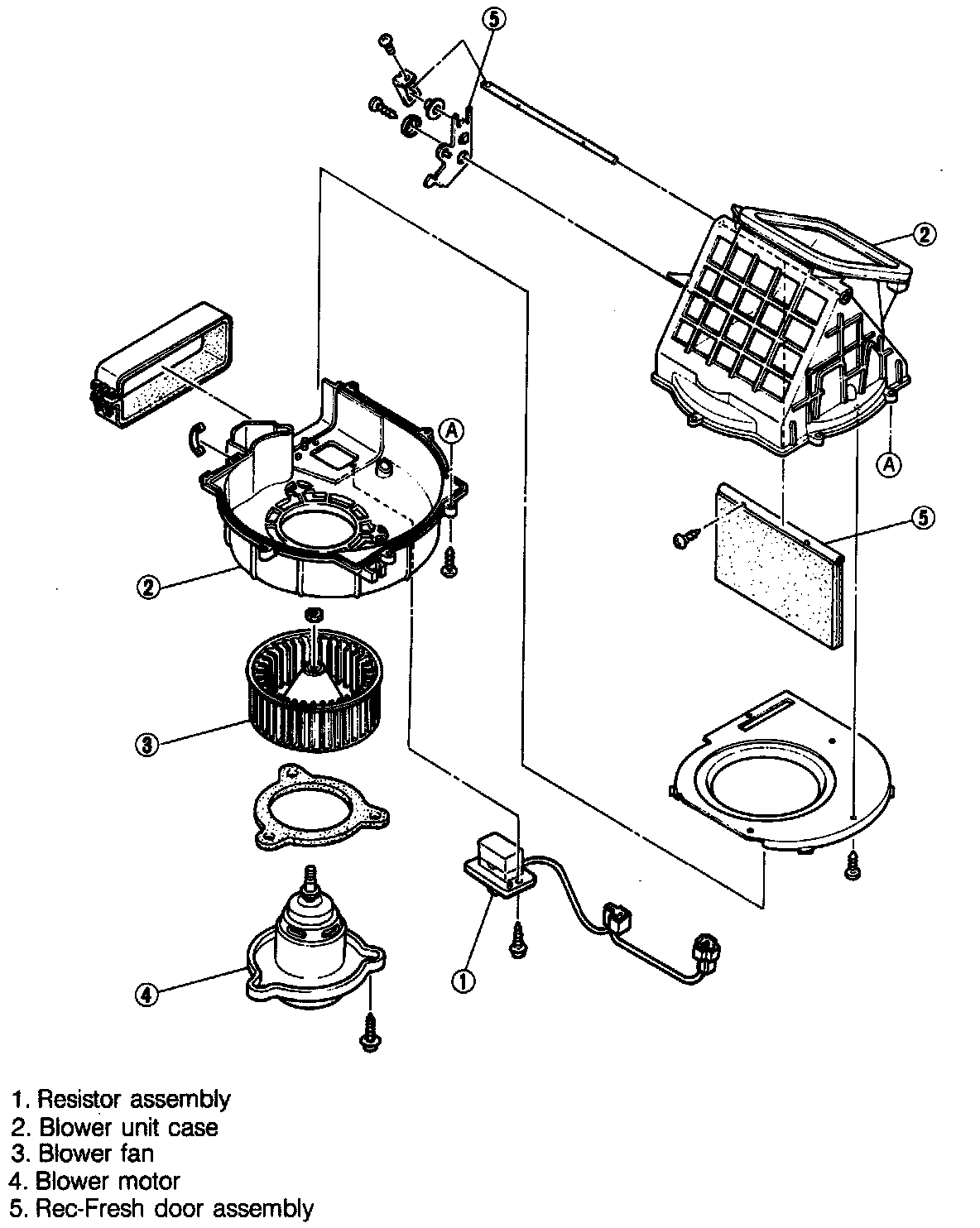 5
2
A
A
5
2
3
4
1

1. Resistor assembly
2. Blower unit case
3. Blower fan
4. Blower motor
5. Rec-Fresh door assembly