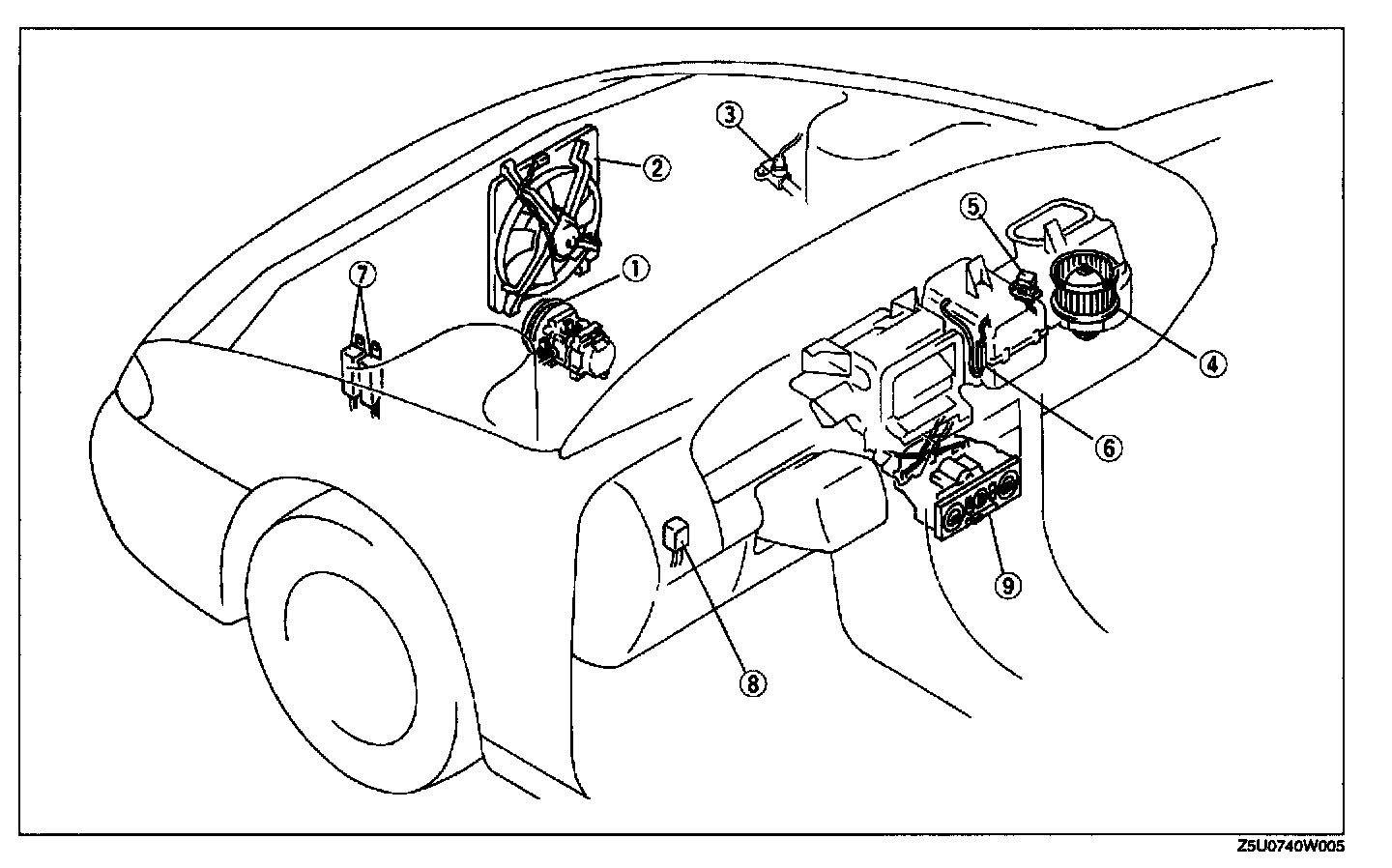 3
2
5
1
7
4
6
9
8
Z5U0740W005