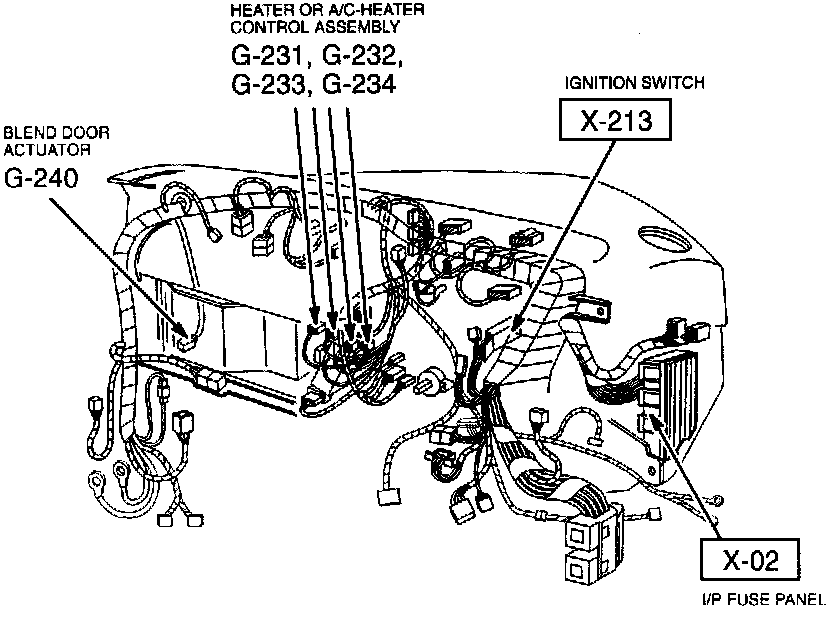 HEATER OR A/C-HEATER CONTROL ASSEMBLY

G-231, G-232, G-233, G-234

IGNITION SWITCH

X-213

BLEND DOOR ACTUATOR

G-240

X-02

I/P FUSE PANEL