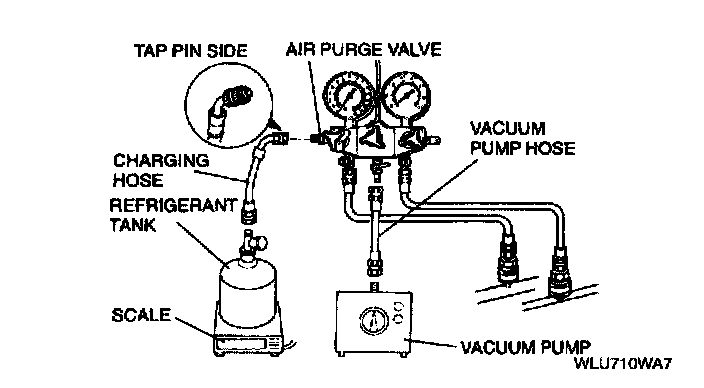 TAP PIN SIDE
AIR PURGE VALVE
VACUUM PUMP HOSE
CHARGING HOSE
REFRIGERANT TANK
SCALE
VACUUM PUMP
WLU710WA7