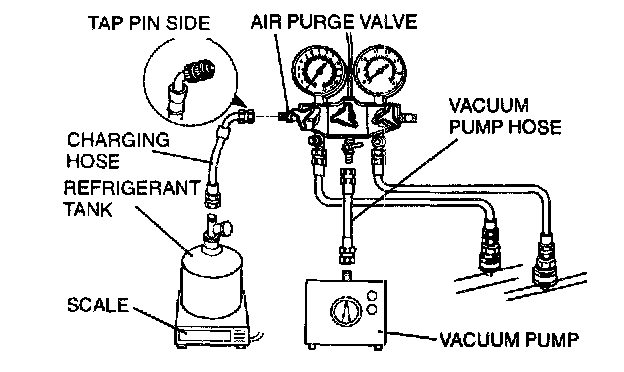 TAP PIN SIDE
AIR PURGE VALVE
VACUUM PUMP HOSE
CHARGING HOSE
REFRIGERANT TANK
SCALE
VACUUM PUMP