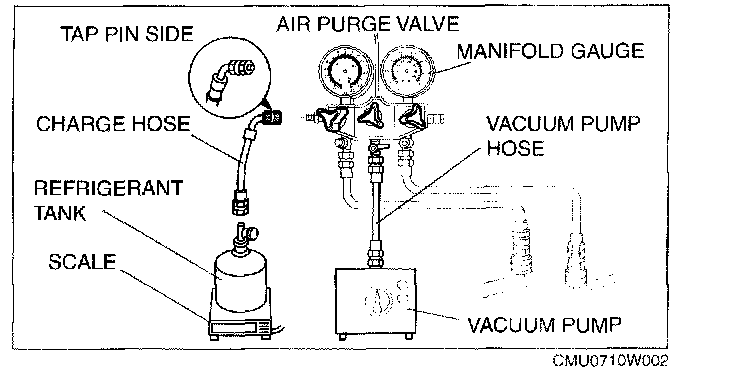 TAP PIN SIDE
AIR PURGE VALVE
MANIFOLD GAUGE
CHARGE HOSE
VACUUM PUMP HOSE
REFRIGERANT TANK
SCALE
VACUUM PUMP
CMU0710W002