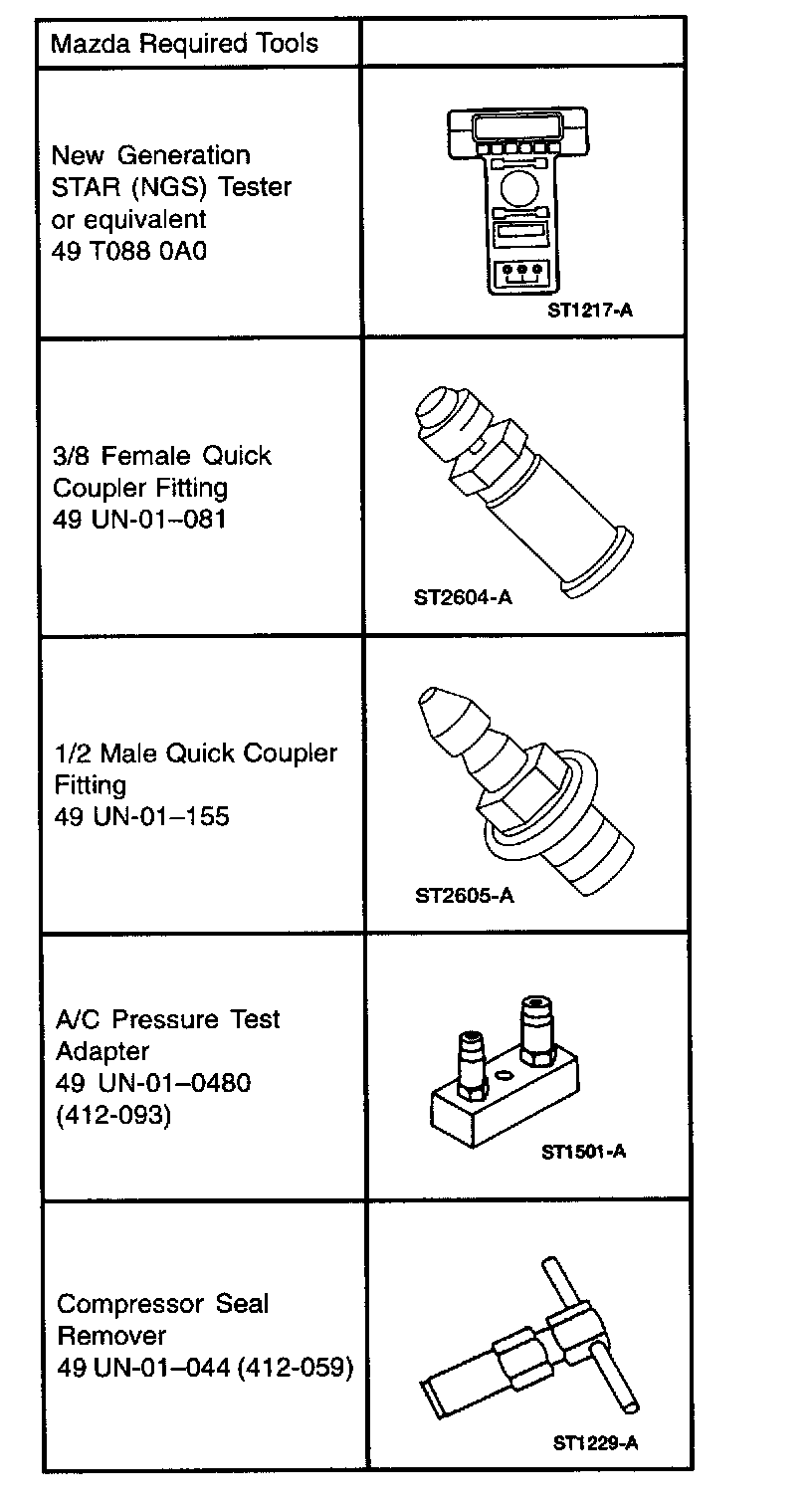 | Mazda Required Tools | |
|---|---|
| New Generation STAR (NGS) Tester or equivalent 49 T088 0A0 | ST1217-A |
| 3/8 Female Quick Coupler Fitting 49 UN-01–081 | ST2604-A |
| 1/2 Male Quick Coupler Fitting 49 UN-01–155 | ST2605-A |
| A/C Pressure Test Adapter 49 UN-01-0480 (412-093) | ST1501-A |
| Compressor Seal Remover 49 UN-01–044 (412-059) | ST1229-A |