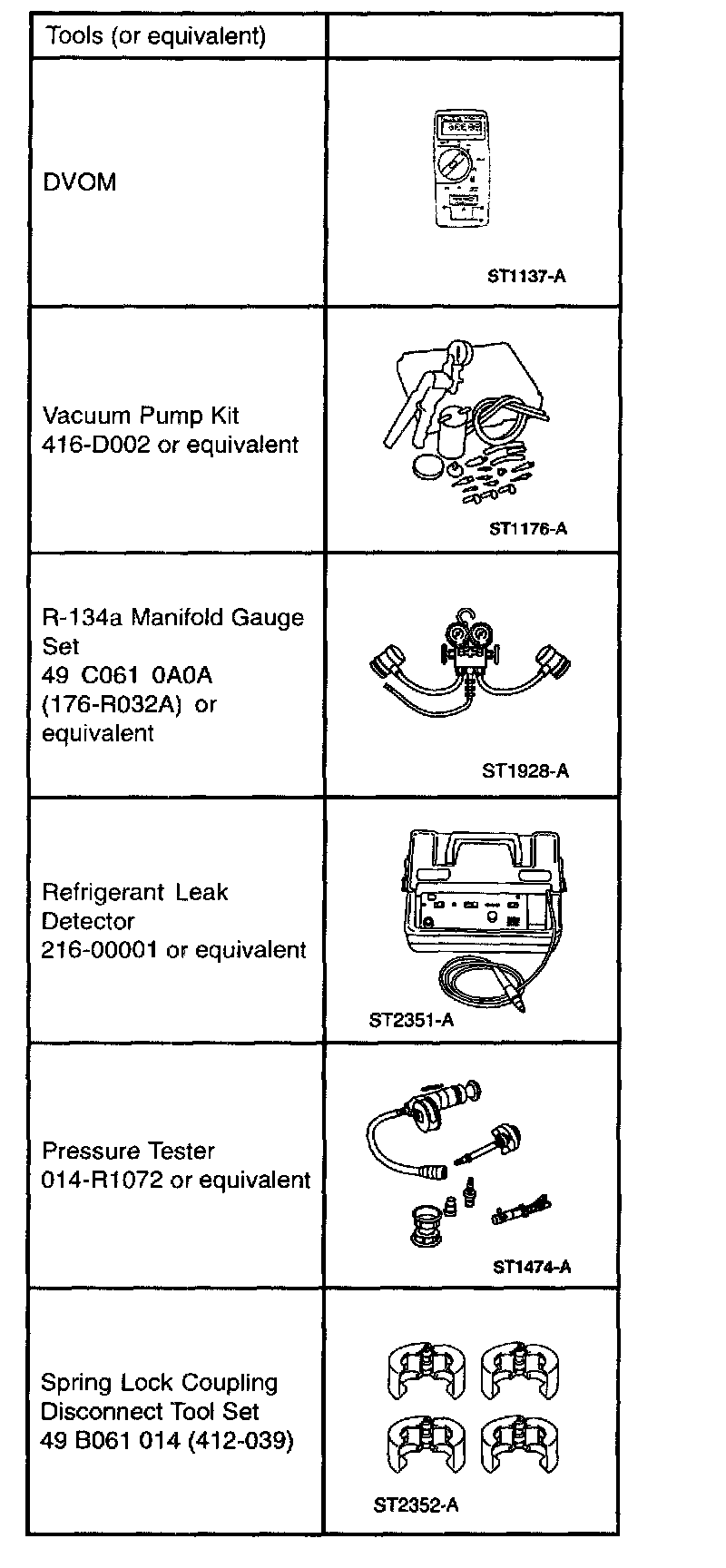 | Tools (or equivalent) | |
|---|---|
| DVOM | ST1137-A |
| Vacuum Pump Kit 416-D002 or equivalent | ST1176-A |
| R-134a Manifold Gauge Set 49 C061 0A0A (176-R032A) or equivalent | ST1928-A |
| Refrigerant Leak Detector 216-00001 or equivalent | ST2351-A |
| Pressure Tester 014-R1072 or equivalent | ST1474-A |
| Spring Lock Coupling Disconnect Tool Set 49 B061 014 (412-039) | ST2352-A |