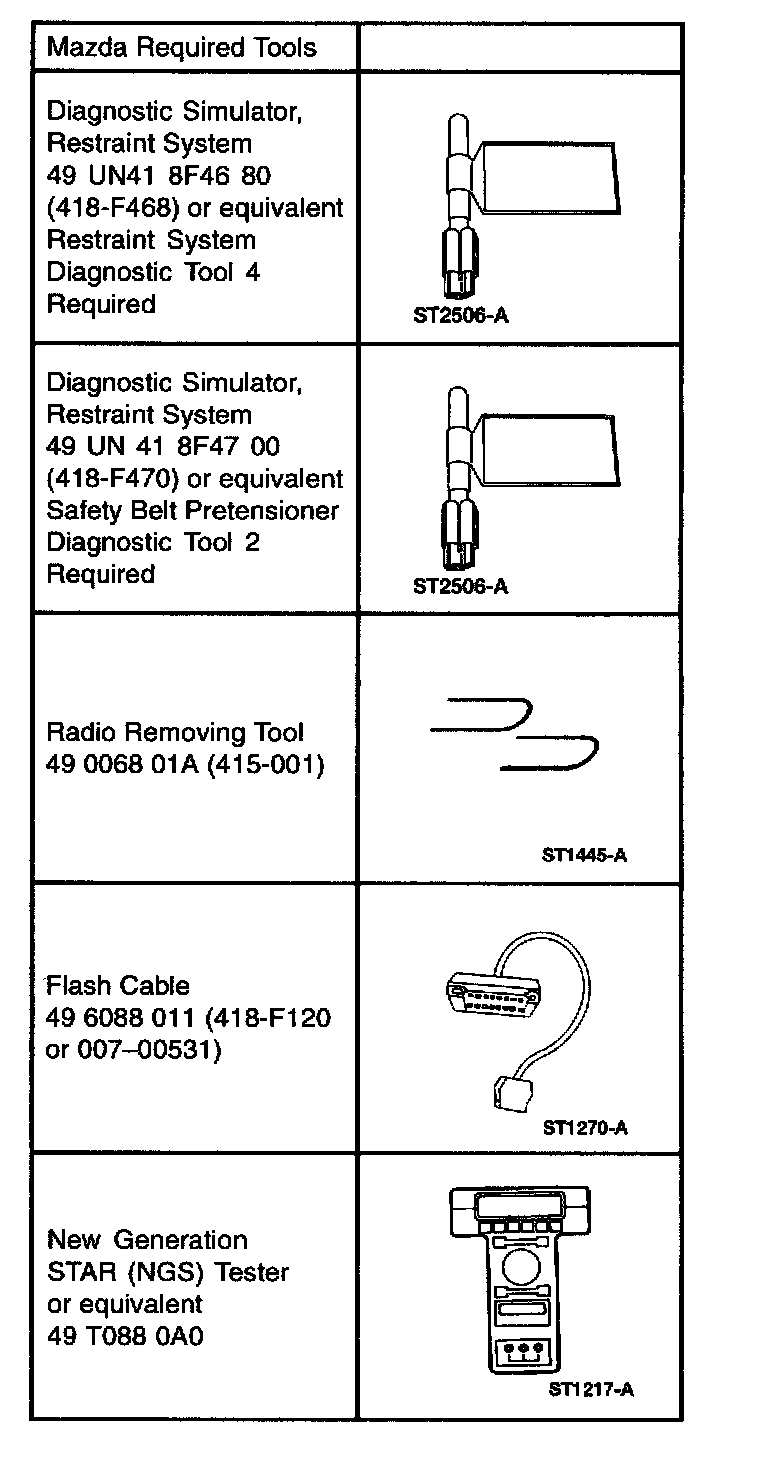 | Mazda Required Tools | |
|---|---|
| Diagnostic Simulator, Restraint System 49 UN41 8F46 80 (418-F468) or equivalent Restraint System Diagnostic Tool 4 Required | ST2506-A |
| Diagnostic Simulator, Restraint System 49 UN 41 8F47 00 (418-F470) or equivalent Safety Belt Pretensioner Diagnostic Tool 2 Required | ST2506-A |
| Radio Removing Tool 49 0068 01A (415-001) | ST1445-A |
| Flash Cable 49 6088 011 (418-F120 or 007–00531) | ST1270-A |
| New Generation STAR (NGS) Tester or equivalent 49 T088 0A0 | ST1217-A |