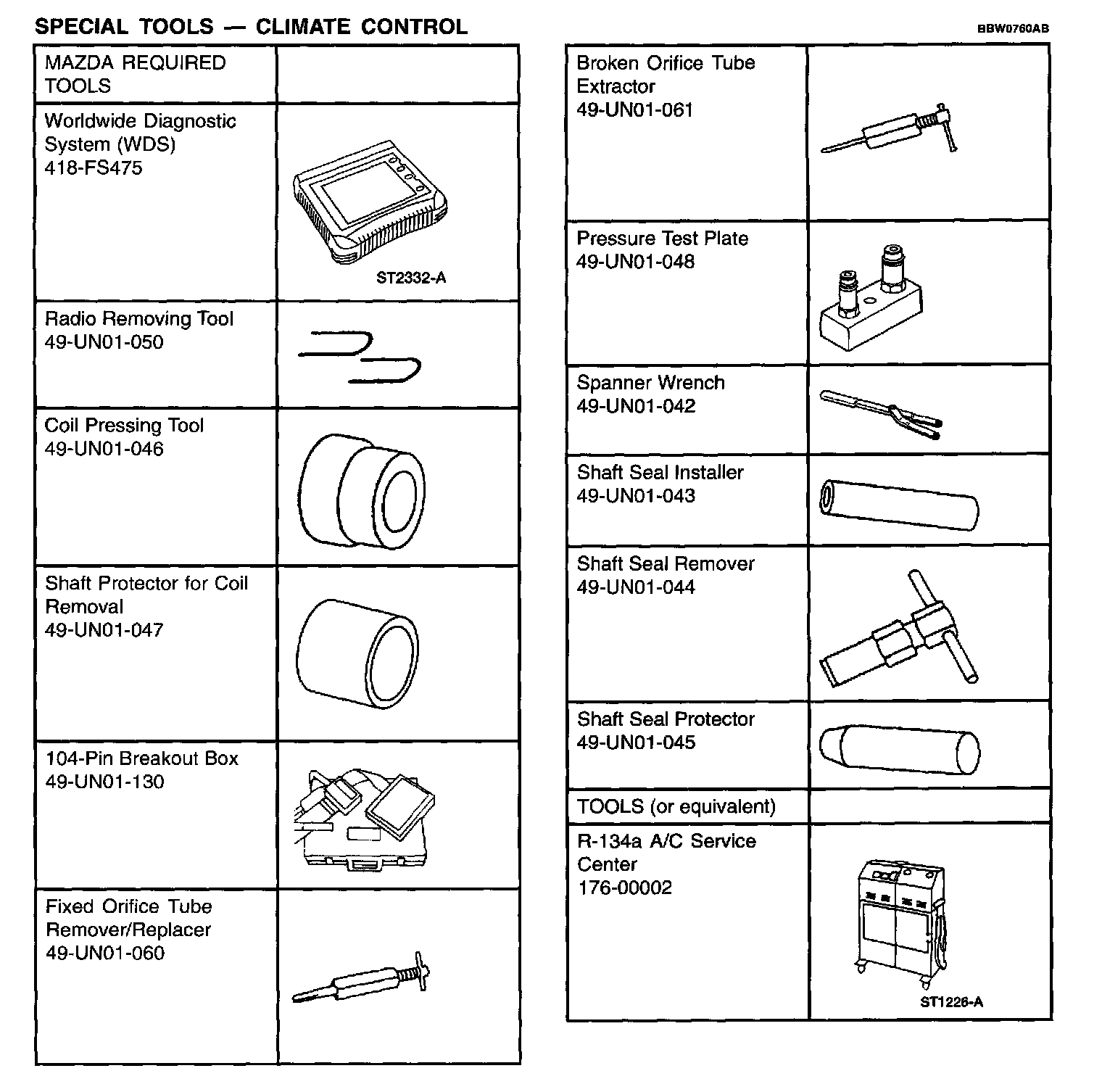 SPECIAL TOOLS — CLIMATE CONTROL

BBW0760AB

| MAZDA REQUIRED TOOLS | |
|---|---|
| Worldwide Diagnostic System (WDS) 418-FS475 | ST2332-A |
| Radio Removing Tool 49-UN01-050 | |
| Coil Pressing Tool 49-UN01-046 | |
| Shaft Protector for Coil Removal 49-UN01-047 | |
| 104-Pin Breakout Box 49-UN01-130 | |
| Fixed Orifice Tube Remover/Replacer 49-UN01-060 | |

| Broken Orifice Tube Extractor 49-UN01-061 | |
|---|---|
| Pressure Test Plate 49-UN01-048 | |
| Spanner Wrench 49-UN01-042 | |
| Shaft Seal Installer 49-UN01-043 | |
| Shaft Seal Remover 49-UN01-044 | |
| Shaft Seal Protector 49-UN01-045 | |
| TOOLS (or equivalent) | |
| R-134a A/C Service Center 176-00002 | ST1226-A |