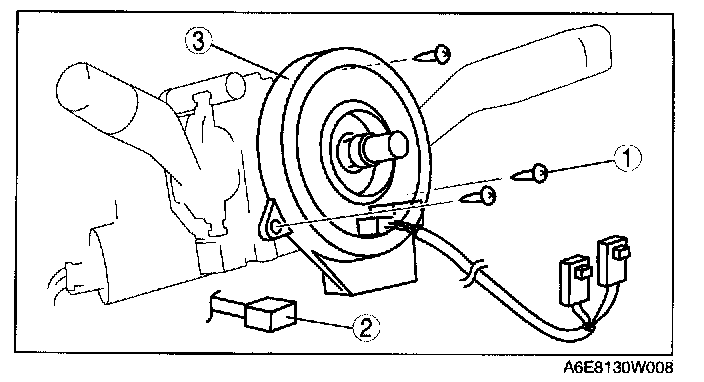 3
1
2
A6E8130W008