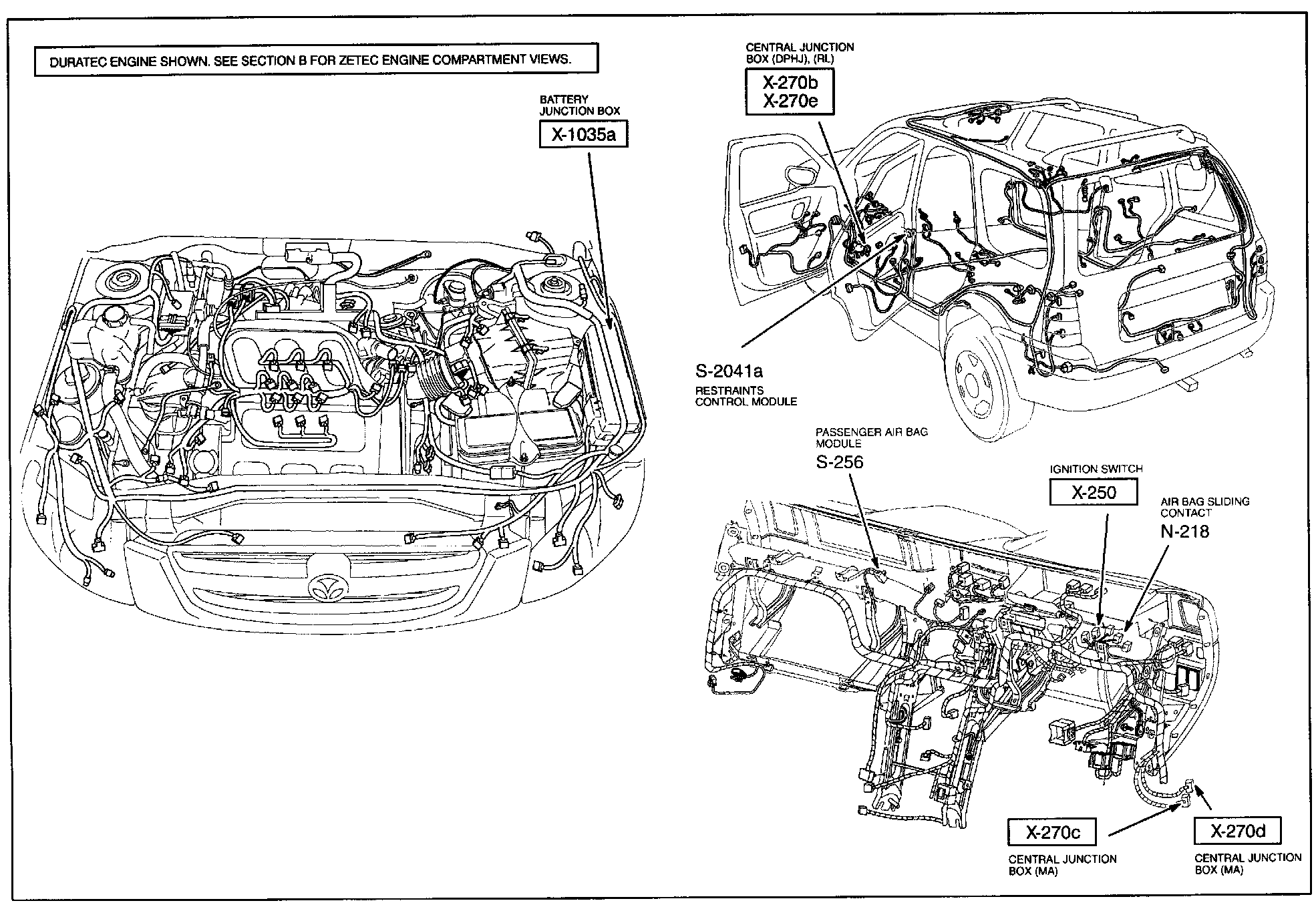 DURATEC ENGINE SHOWN. SEE SECTION B FOR ZETEC ENGINE COMPARTMENT VIEWS.

BATTERY JUNCTION BOX

X-1035a

CENTRAL JUNCTION BOX (DPHJ), (RL)

X-270b
X-270e

S-2041a

RESTRAINTS CONTROL MODULE

PASSENGER AIR BAG MODULE

S-256

IGNITION SWITCH

X-250

AIR BAG SLIDING CONTACT

N-218

X-270c

CENTRAL JUNCTION BOX (MA)

X-270d

CENTRAL JUNCTION BOX (MA)