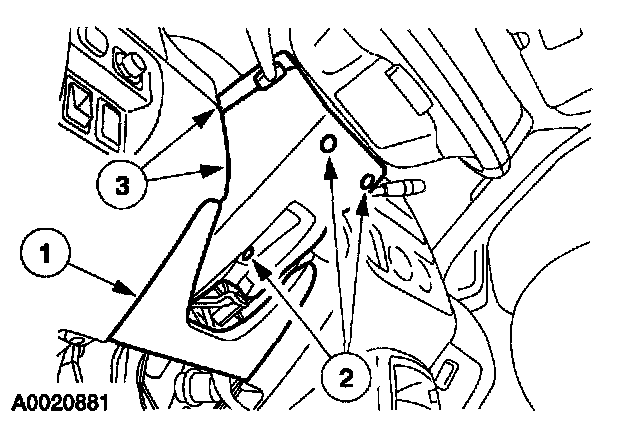 3

1

2

A0020881