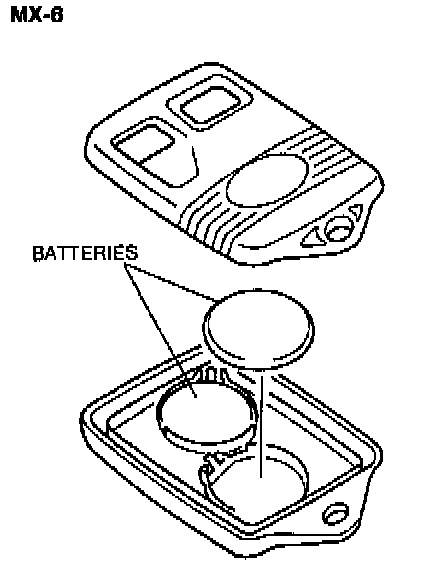 MX-6

BATTERIES