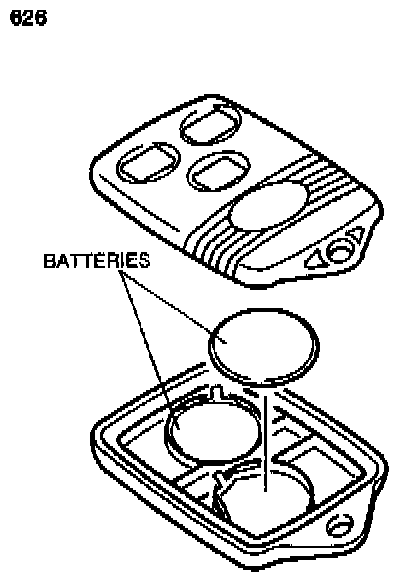 626

BATTERIES