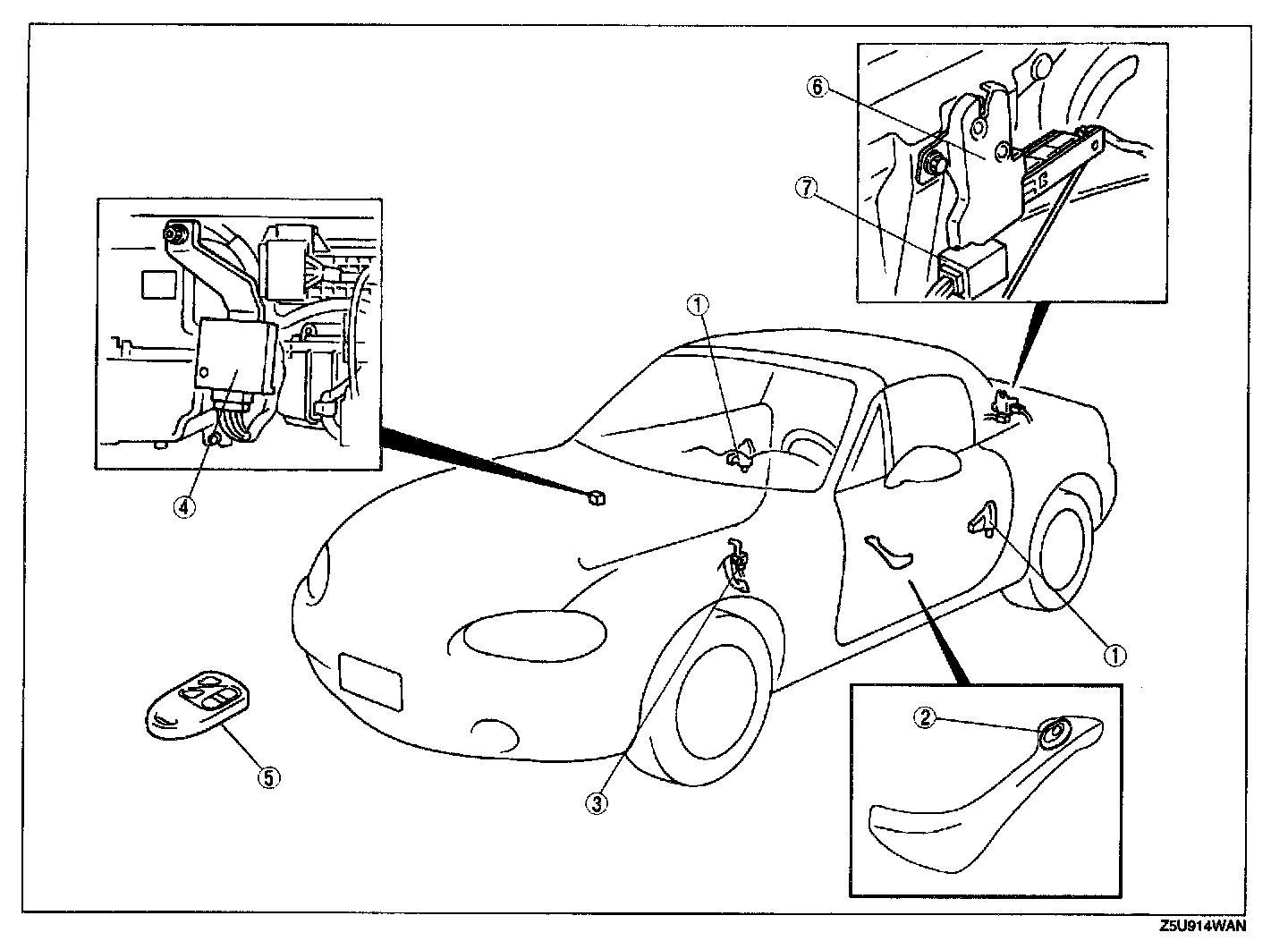 6
7
1
4
1
2
5
3
Z5U914WAN