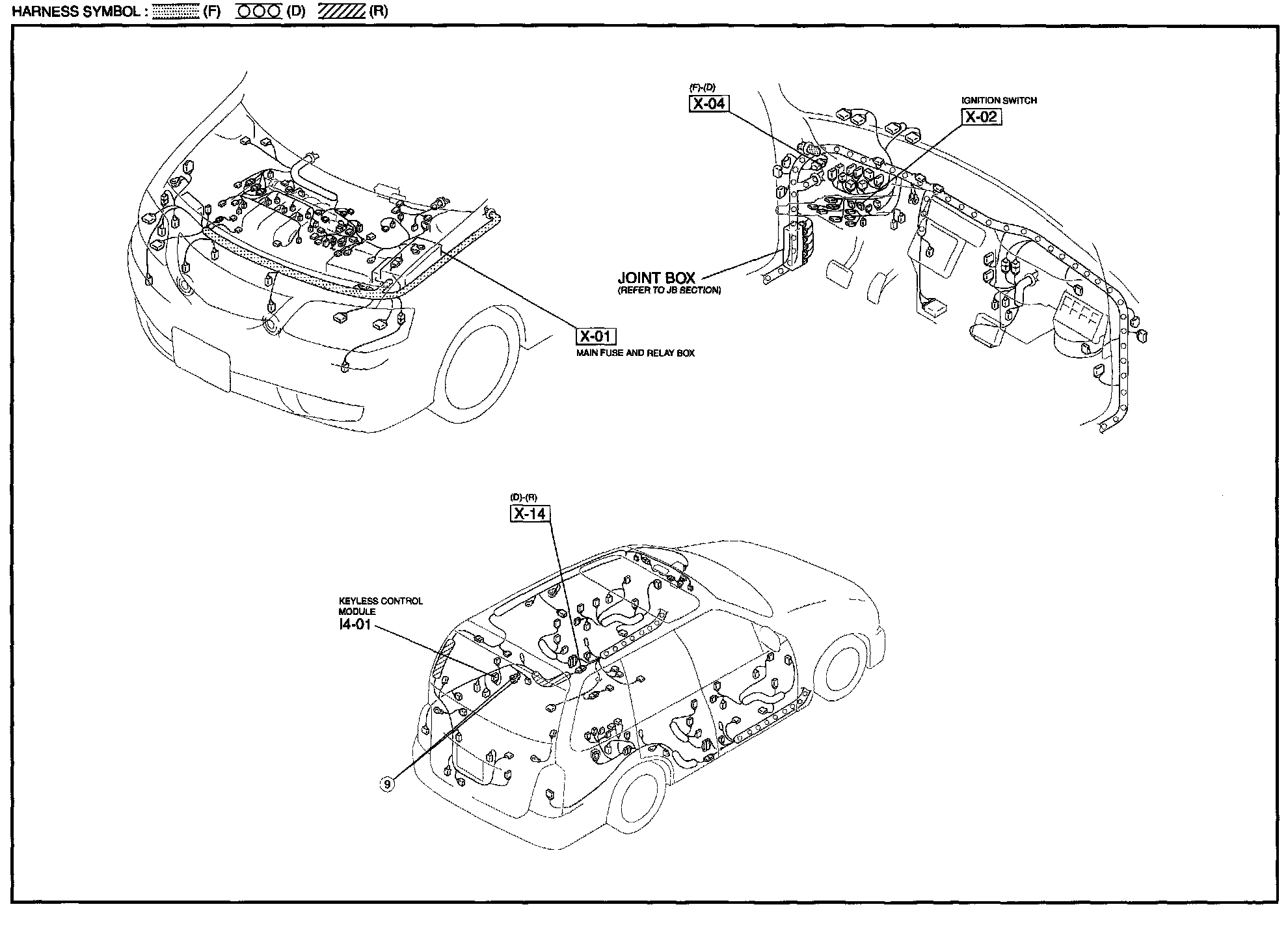 HARNESS SYMBOL : (F) (D) (R)

(F)-(D)
X-04

IGNITION SWITCH
X-02

JOINT BOX
(REFER TO JB SECTION)

X-01
MAIN FUSE AND RELAY BOX

(D)-(R)
X-14

KEYLESS CONTROL MODULE
I4-01

9