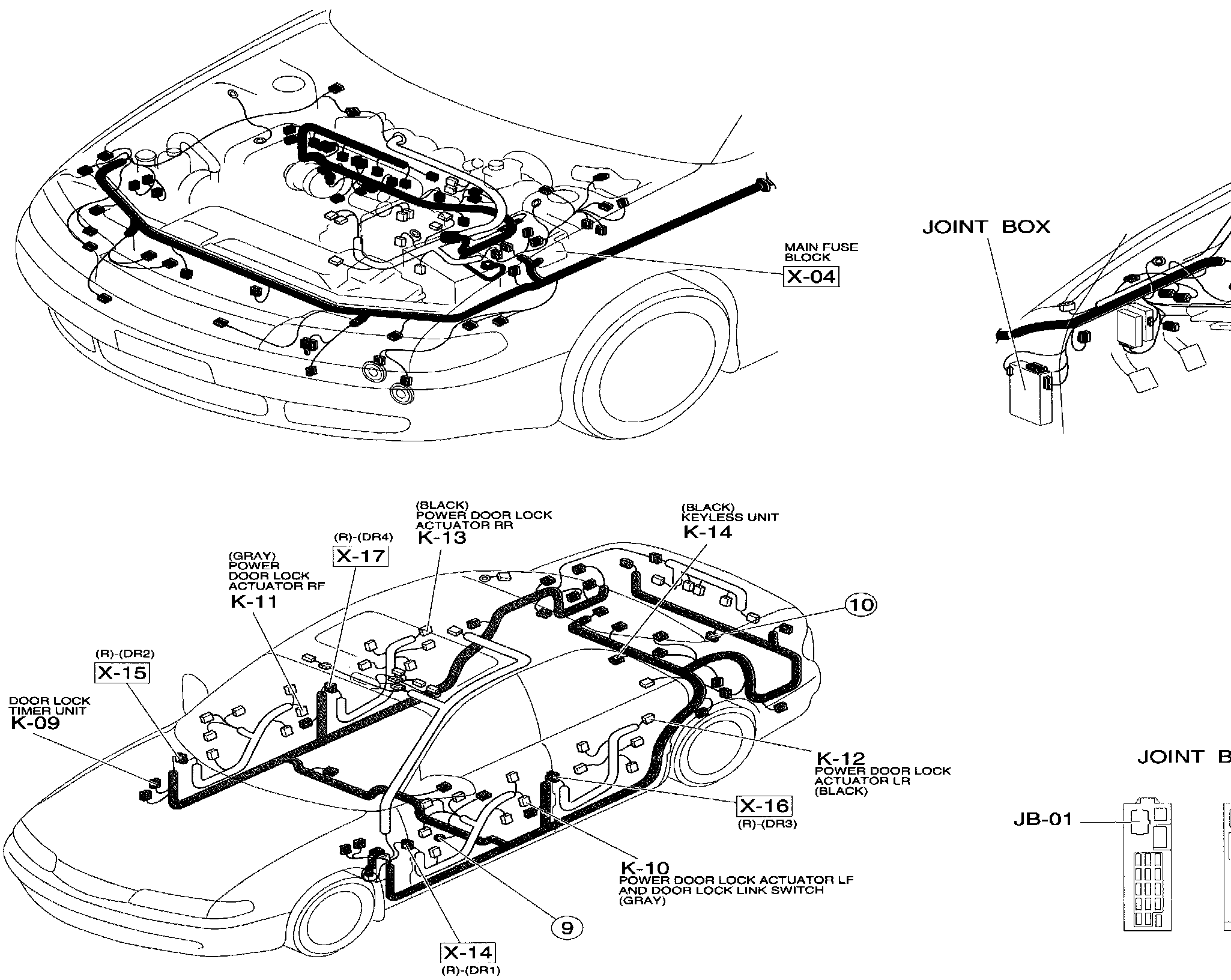 MAIN FUSE BLOCK
X-04

JOINT BOX

(BLACK)
POWER DOOR LOCK ACTUATOR RR
K-13

(BLACK)
KEYLESS UNIT
K-14

(R)-(DR4)
X-17

(GRAY)
POWER DOOR LOCK ACTUATOR RF
K-11

10

(R)-(DR2)
X-15

DOOR LOCK TIMER UNIT
K-09

K-12
POWER DOOR LOCK ACTUATOR LR
(BLACK)

X-16
(R)-(DR3)

K-10
POWER DOOR LOCK ACTUATOR LF AND DOOR LOCK LINK SWITCH
(GRAY)

9

X-14
(R)-(DR1)

JOINT B

JB-01