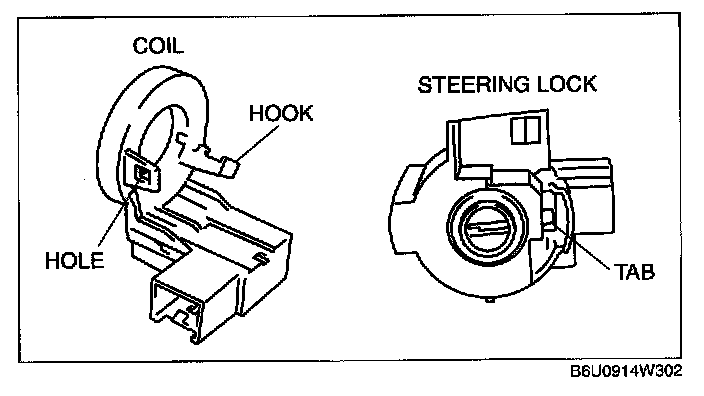 COIL

HOOK

HOLE

STEERING LOCK

TAB

B6U0914W302