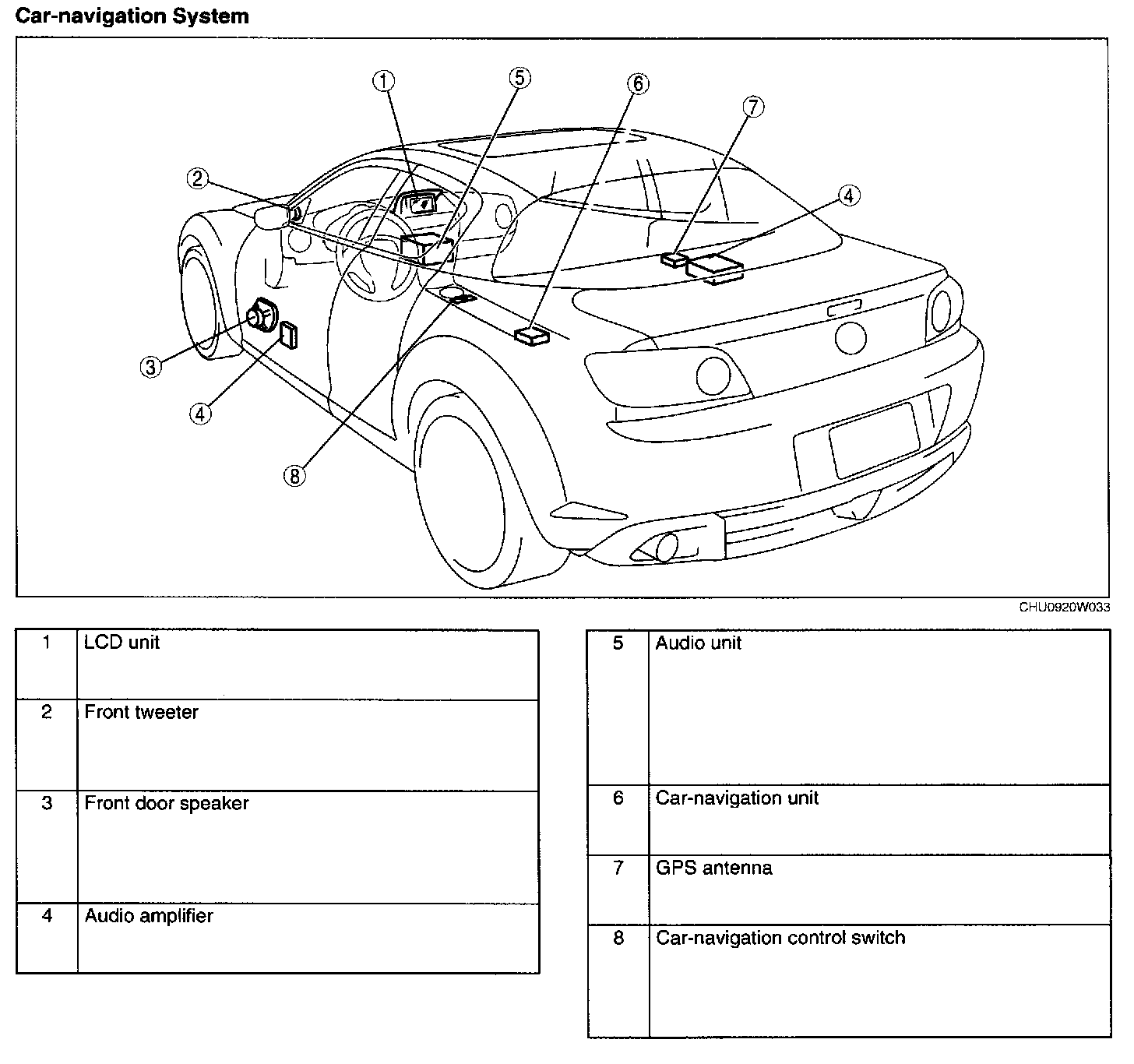 Car-navigation System

1
5
6
7
2
4
3
4
8

CHU0920W033

| 1 | LCD unit |
|---|---|
| 2 | Front tweeter |
| 3 | Front door speaker |
| 4 | Audio amplifier |

| 5 | Audio unit |
|---|---|
| 6 | Car-navigation unit |
| 7 | GPS antenna |
| 8 | Car-navigation control switch |