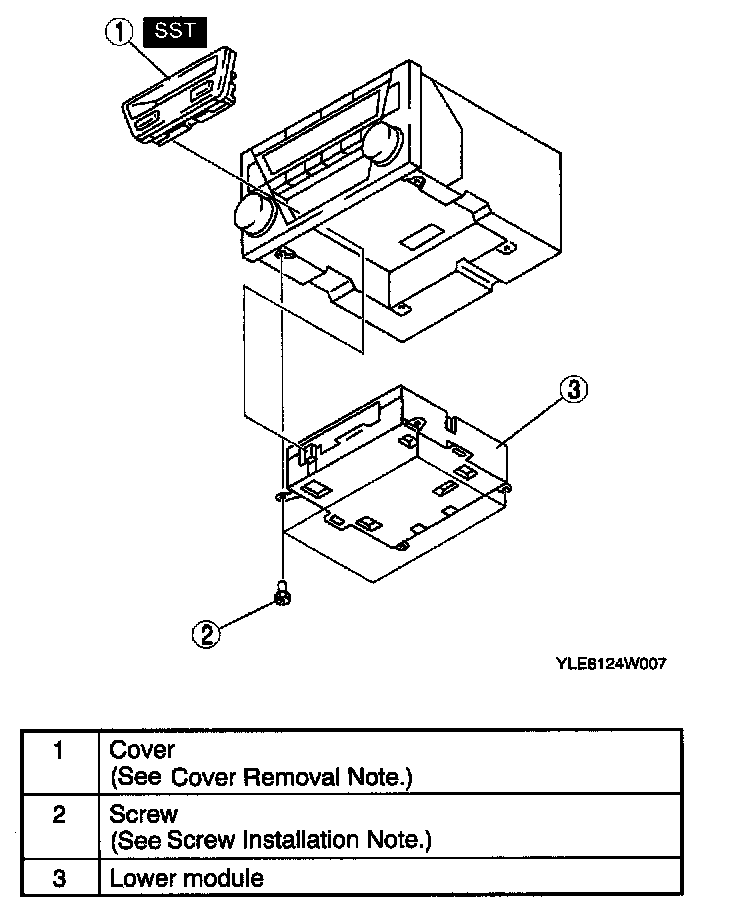 1 SST

3

2

YLE6124W007

| 1 | Cover (See Cover Removal Note.) |
|---|---|
| 2 | Screw (See Screw Installation Note.) |
| 3 | Lower module |