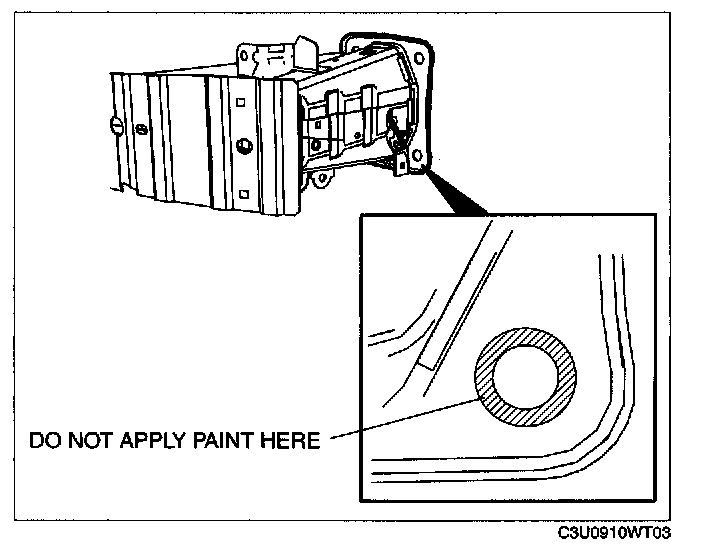 DO NOT APPLY PAINT HERE

C3U0910WT03