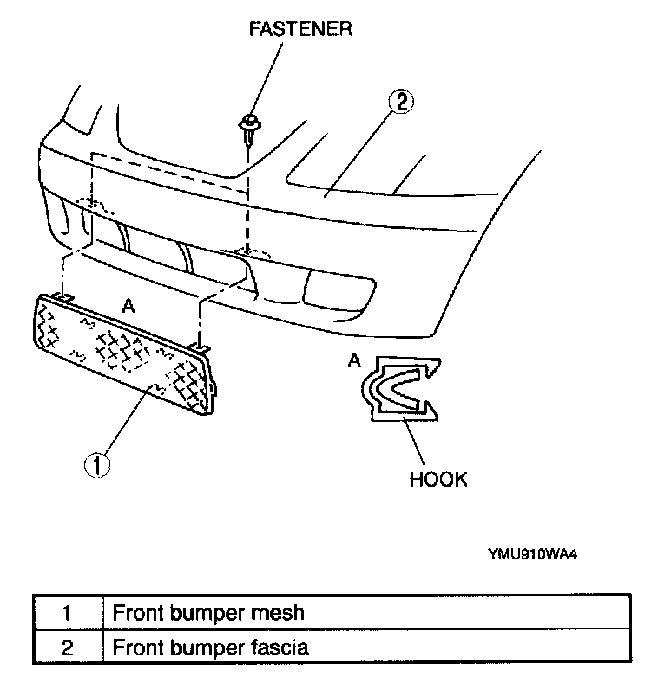 FASTENER

②

A

A

①

HOOK

YMU910WA4

| 1 | Front bumper mesh |
|---|---|
| 2 | Front bumper fascia |