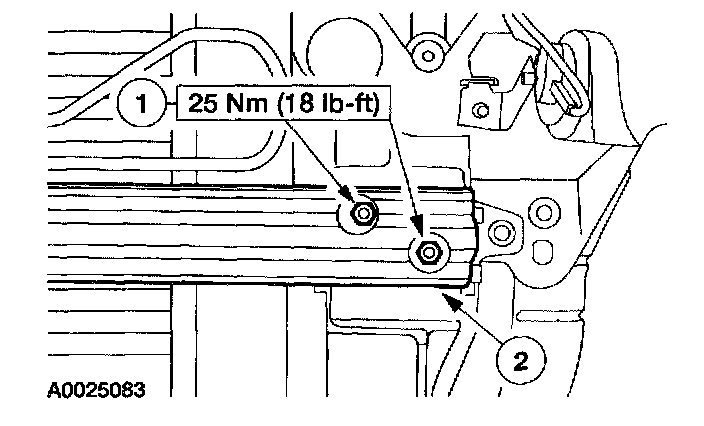 1 25 Nm (18 lb-ft)

2

A0025083